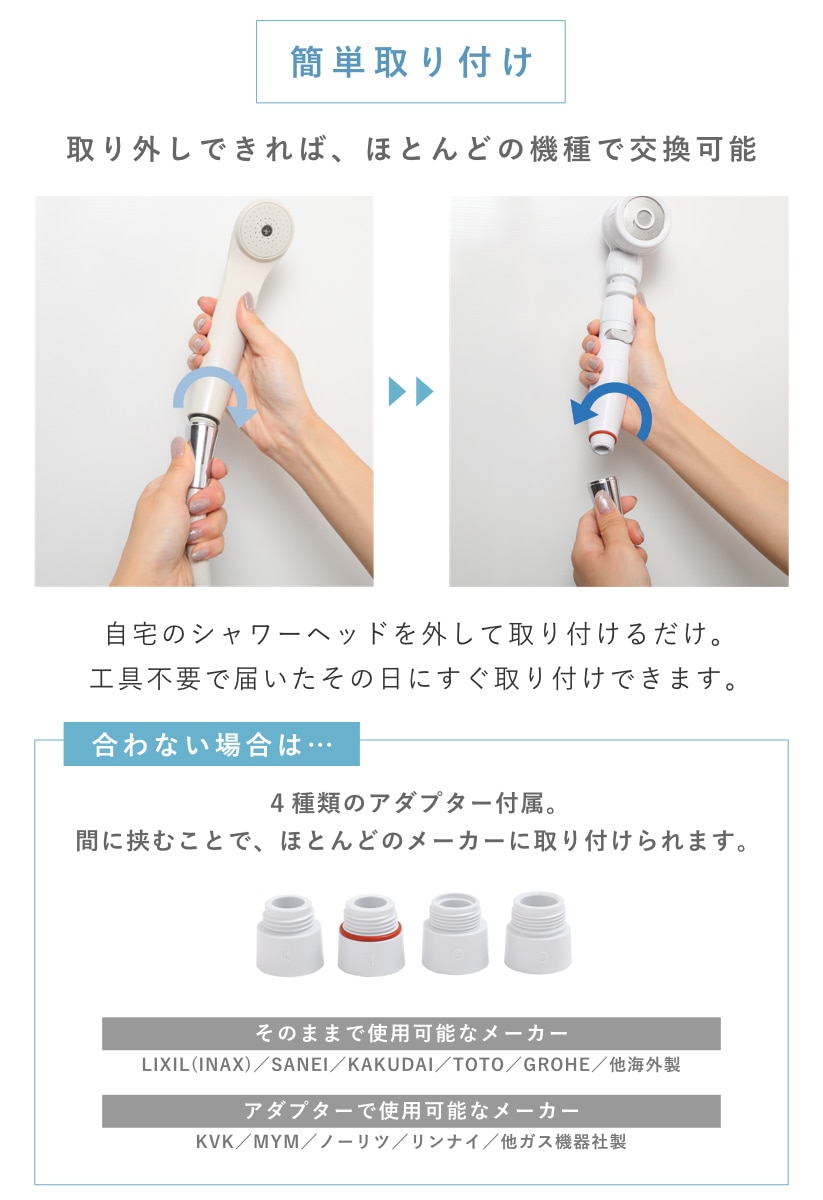 簡単取り付け

取り外しできれば、ほとんどの機種で交換可能

自宅のシャワーヘッドを外して取り付けるだけ。
工具不要で届いたその日にすぐ取り付けできます。

合わない場合は…

4種類のアダプター付属。
間に挟むことで、ほとんどのメーカーに取り付けられます。

そのままで使用可能なメーカー
LIXIL(INAX)／SANEI／KAKUDAI／TOTO／GROHE／他海外製

アダプターで使用可能なメーカー
KVK／MYM／ノーリツ／リンナイ／他ガス機器社製