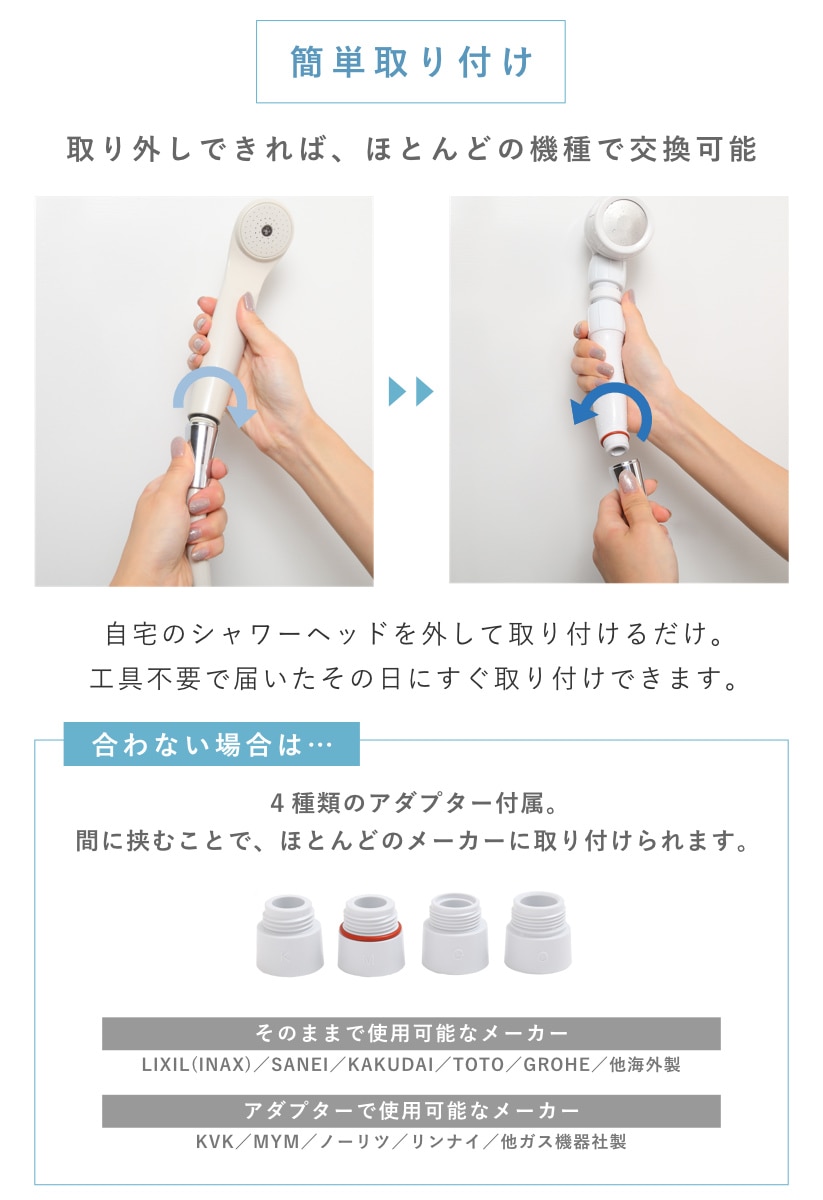 簡単取り付け

取り外しできれば、ほとんどの機種で交換可能

自宅のシャワーヘッドを外して取り付けるだけ。
工具不要で届いたその日にすぐ取り付けできます。

合わない場合は…

4種類のアダプター付属。
間に挟むことで、ほとんどのメーカーに取り付けられます。

そのままで使用可能なメーカー

LIXIL(INAX)／SANEI／KAKUDAI／TOTO／GROHE／他海外製

アダプターで使用可能なメーカー

KVK／MYM／ノーリツ／リンナイ／他ガス機器社製