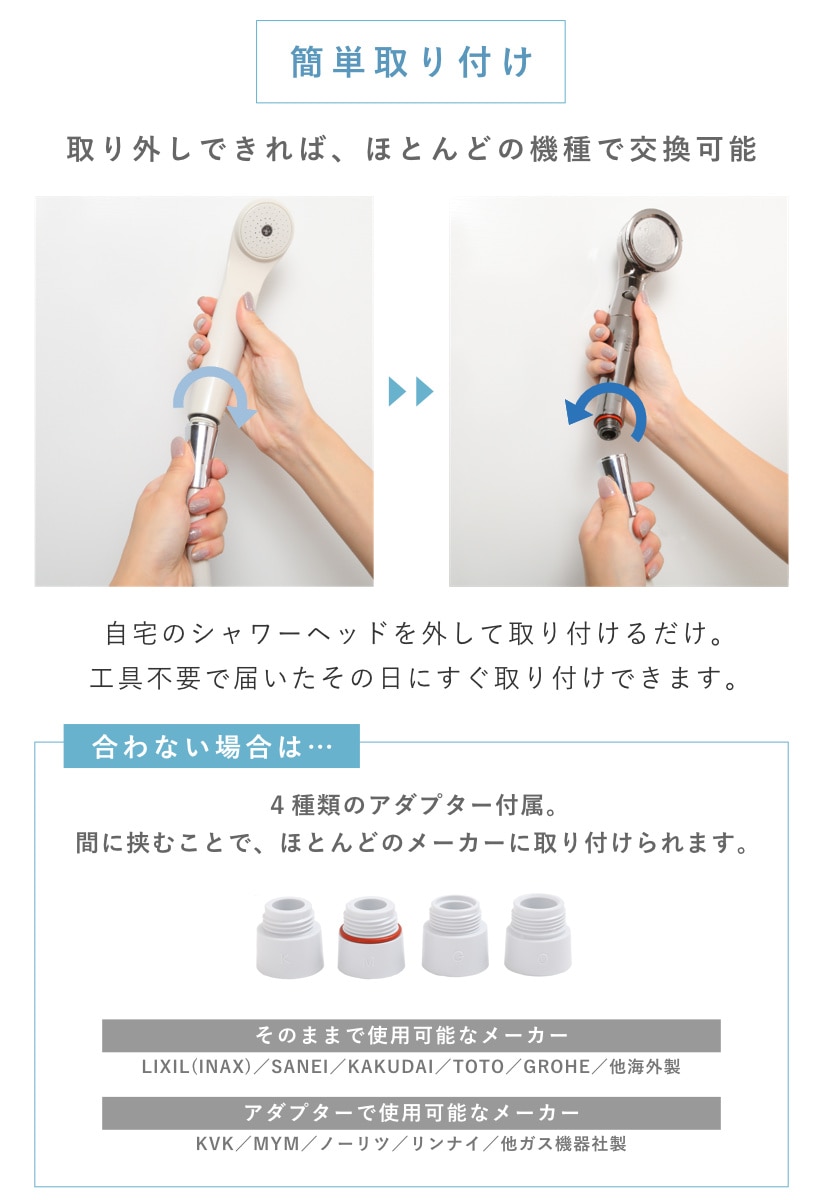 簡単取り付け

取り外しできれば、ほとんどの機種で交換可能

自宅のシャワーヘッドを外して取り付けるだけ。
工具不要で届いたその日にすぐ取り付けできます。

合わない場合は…

4種類のアダプター付属。
間に挟むことで、ほとんどのメーカーに取り付けられます。

そのままで使用可能なメーカー
LIXIL(INAX)／SANEI／KAKUDAI／TOTO／GROHE／他海外製

アダプターで使用可能なメーカー
KVK／MYM／ノーリツ／リンナイ／他ガス機器社製