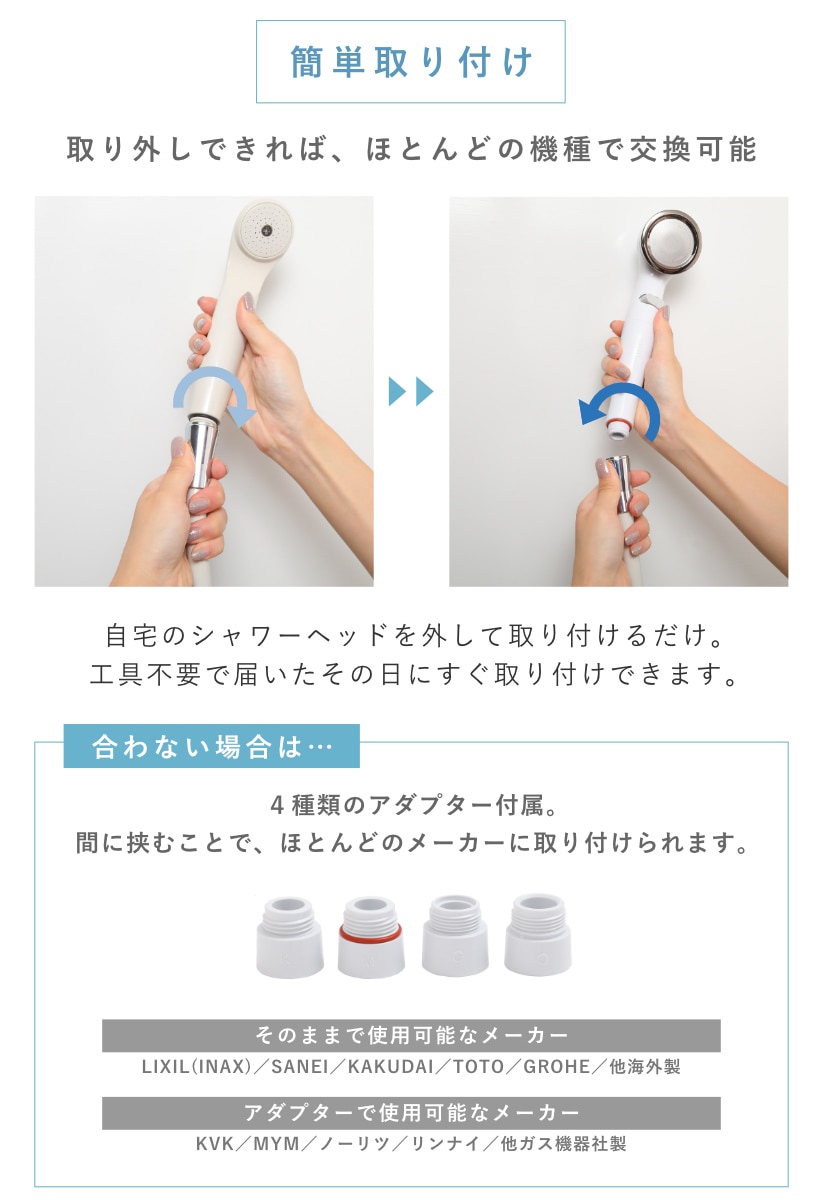 簡単取り付け

取り外しできれば、ほとんどの機種で交換可能

自宅のシャワーヘッドを外して取り付けるだけ。
工具不要で届いたその日にすぐ取り付けできます。

合わない場合は…

4種類のアダプター付属。
間に挟むことで、ほとんどのメーカーに取り付けられます。

そのままで使用可能なメーカー
LIXIL(INAX)／SANEI／KAKUDAI／TOTO／GROHE／他海外製

アダプターで使用可能なメーカー
KVK／MYM／ノーリツ／リンナイ／他ガス機器社製