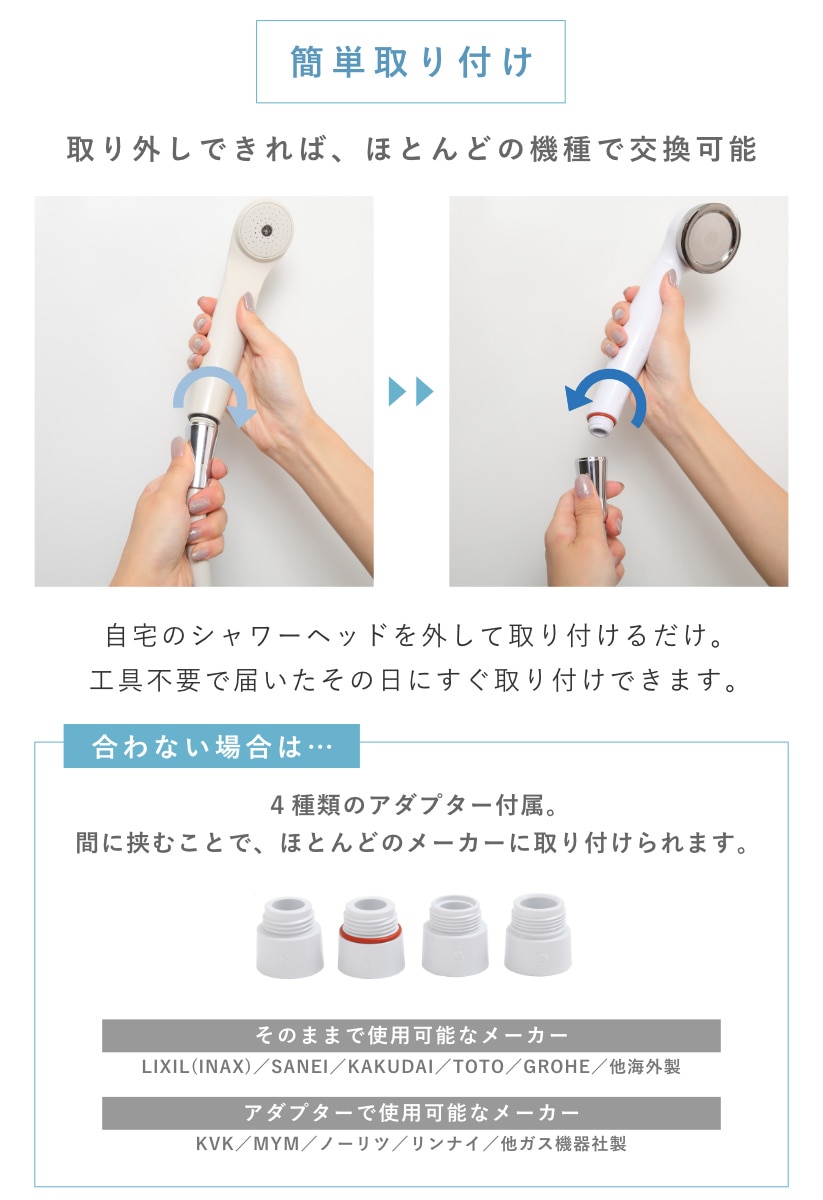 簡単取り付け

取り外しできれば、ほとんどの機種で交換可能

自宅のシャワーヘッドを外して取り付けるだけ。
工具不要で届いたその日にすぐ取り付けできます。

合わない場合は…

4種類のアダプター付属。
間に挟むことで、ほとんどのメーカーに取り付けられます。

そのままで使用可能なメーカー

LIXIL(INAX)／SANEI／KAKUDAI／TOTO／GROHE／他海外製

アダプターで使用可能なメーカー

KVK／MYM／ノーリツ／リンナイ／他ガス機器社製