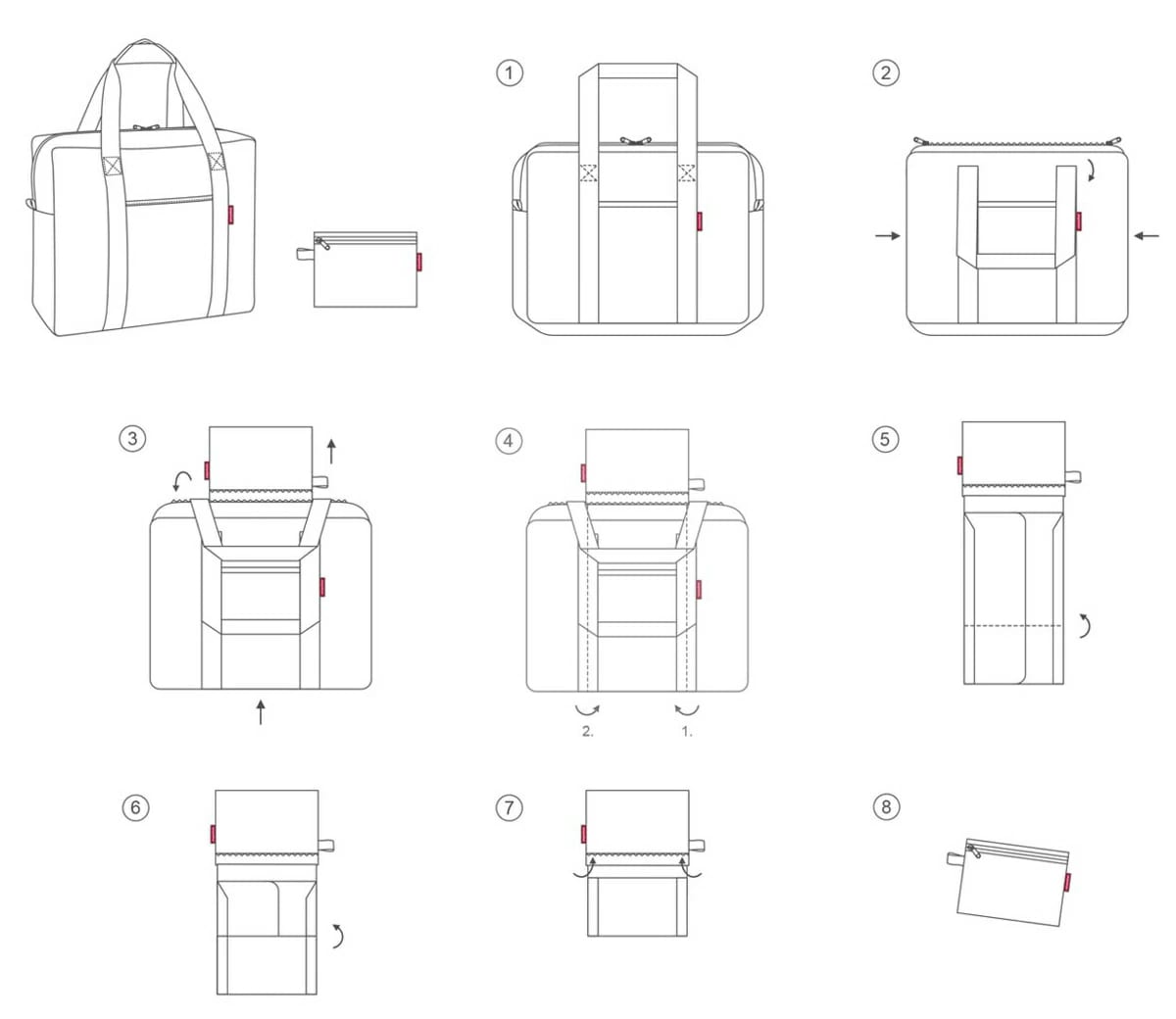 1

2

3

4

2.

1.

5

6

7

8