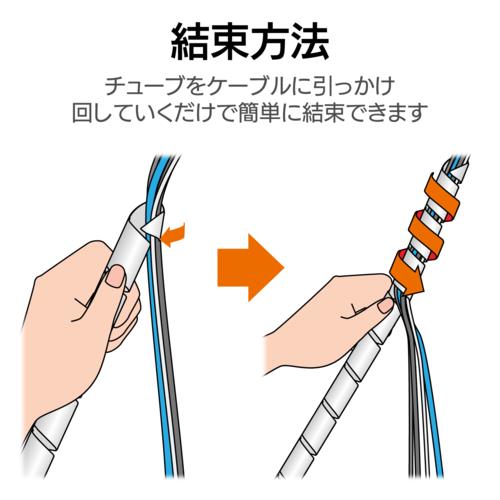 結束方法

チューブをケーブルに引っかけ
回していくだけで簡単に結束できます