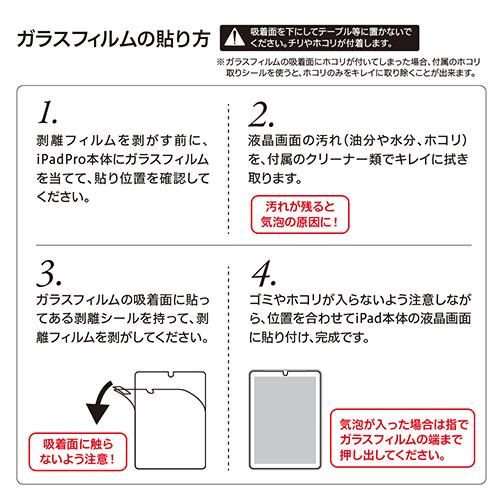 ガラスフィルムの貼り方

吸着面を下にしてテーブル等に置かないでください。チリやホコリが付着します。

※ガラスフィルムの吸着面にホコリが付いてしまった場合、付属のホコリ取りシールを使うと、ホコリのみをキレイに取り除くことが出来ます。

1.
剥離フィルムを剥がす前に、iPadPro本体にガラスフィルムを当てて、貼り位置を確認してください。

2.
液晶画面の汚れ（油分や水分、ホコリ）を、付属のクリーナー類でキレイに拭き取ります。

汚れが残ると気泡の原因に！

3.
ガラスフィルムの吸着面に貼ってある剥離シールを持って、剥離フィルムを剥がしてください。

吸着面に触らないよう注意！

4.
ゴミやホコリが入らないよう注意しながら、位置を合わせてiPad本体の液晶画面に貼り付け、完成です。

気泡が入った場合は指でガラスフィルムの端まで押し出してください。