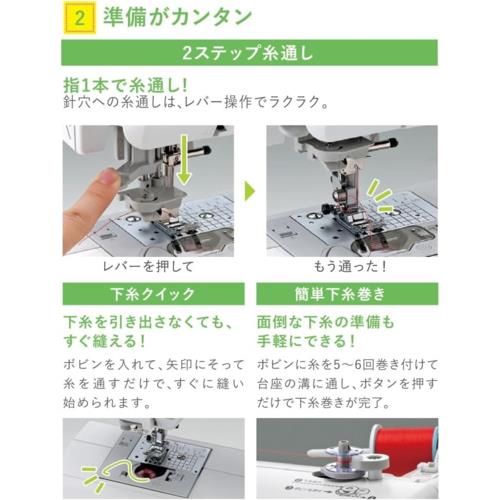 2 準備がカンタン

2ステップ糸通し

指1本で糸通し!
針穴への糸通しは、レバー操作でラクラク。

レバーを押して

もう通った!

下糸クイック

下糸を引き出さなくても、すぐ縫える!

ボビンを入れて、矢印にそって糸を通すだけで、すぐに縫い始められます。

簡単下糸巻き

面倒な下糸の準備も手軽にできる!

ボビンに糸を5~6回巻き付けて台座の溝に通し、ボタンを押すだけで下糸巻きが完了。