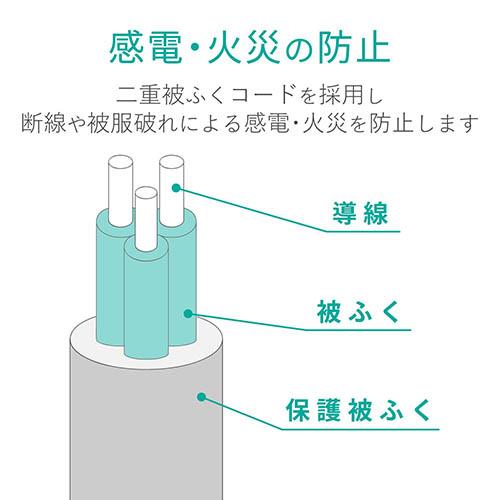 感電・火災の防止

二重被ふくコードを採用し
断線や被服破れによる感電・火災を防止します

導線

被ふく

保護被ふく