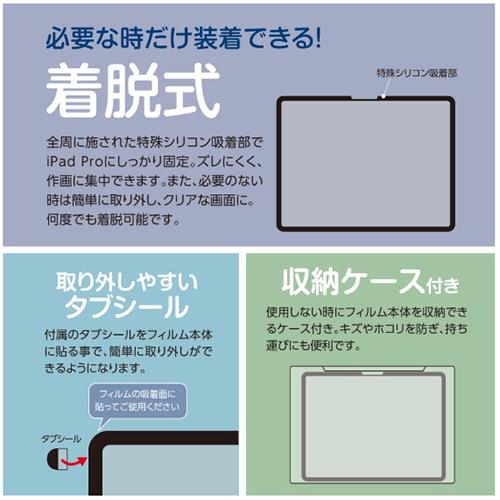 必要な時だけ装着できる!

着脱式

全周に施された特殊シリコン吸着部でiPad Proにしっかり固定。ズレにくく、作画に集中できます。また、必要のない時は簡単に取り外し、クリアな画面に。何度でも着脱可能です。

特殊シリコン吸着部

取り外しやすいタブシール

付属のタブシールをフィルム本体に貼る事で、簡単に取り外しができるようになります。

フィルムの吸着面に貼ってご使用ください

タブシール

収納ケース付き

使用しない時にフィルム本体を収納できるケース付き。キズやホコリを防ぎ、持ち運びにも便利です。