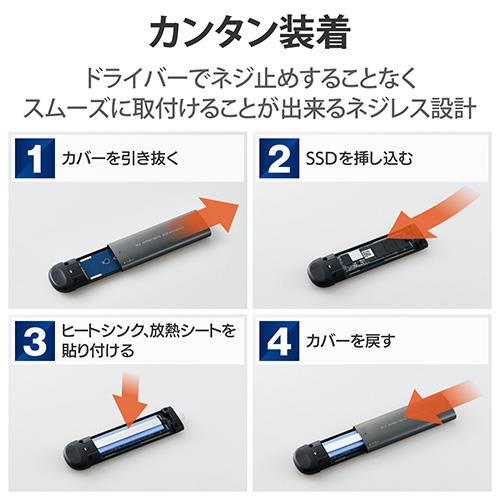 カンタン装着

ドライバーでネジ止めすることなく
スムーズに取付けることが出来るネジレス設計

1 カバーを引き抜く

2 SSDを挿し込む

3 ヒートシンク、放熱シートを貼り付ける

4 カバーを戻す