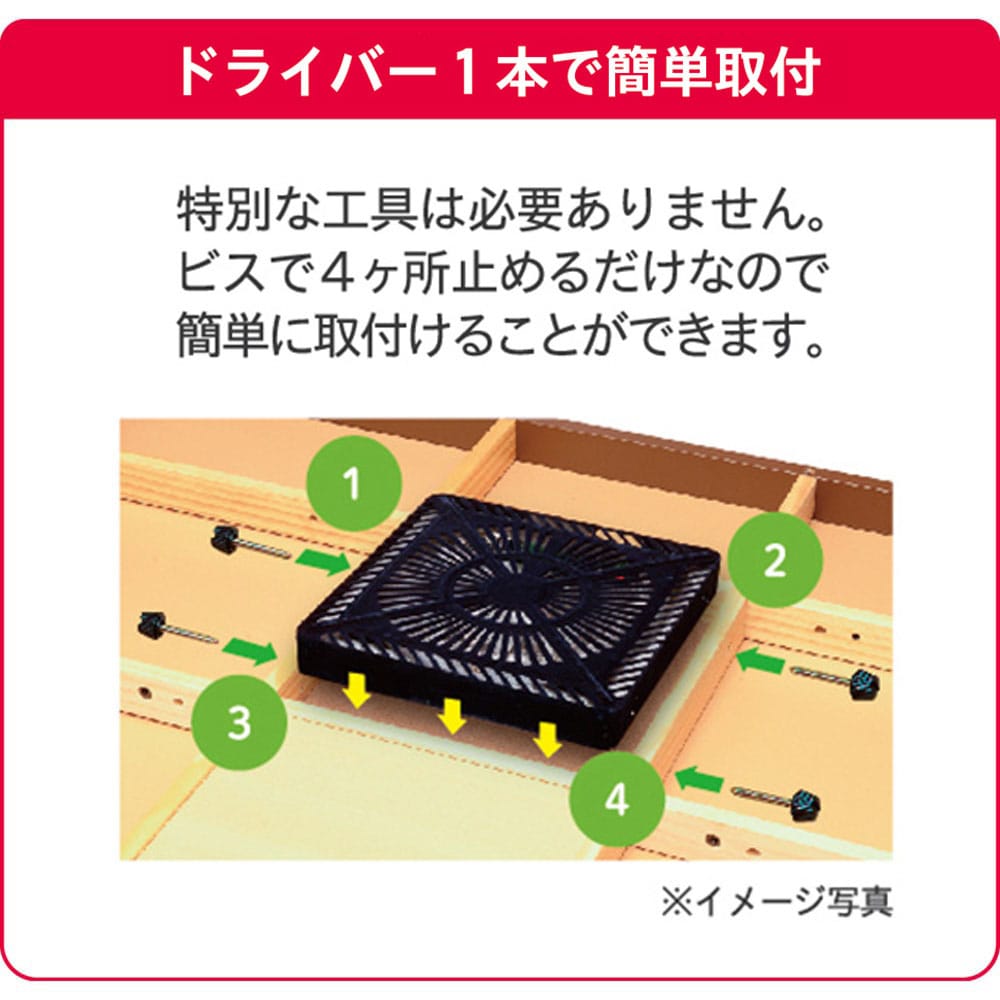 ドライバー１本で簡単取付

特別な工具は必要ありません。
ビスで４ヶ所止めるだけなので
簡単に取付けることができます。

1

2

3

4

※イメージ写真