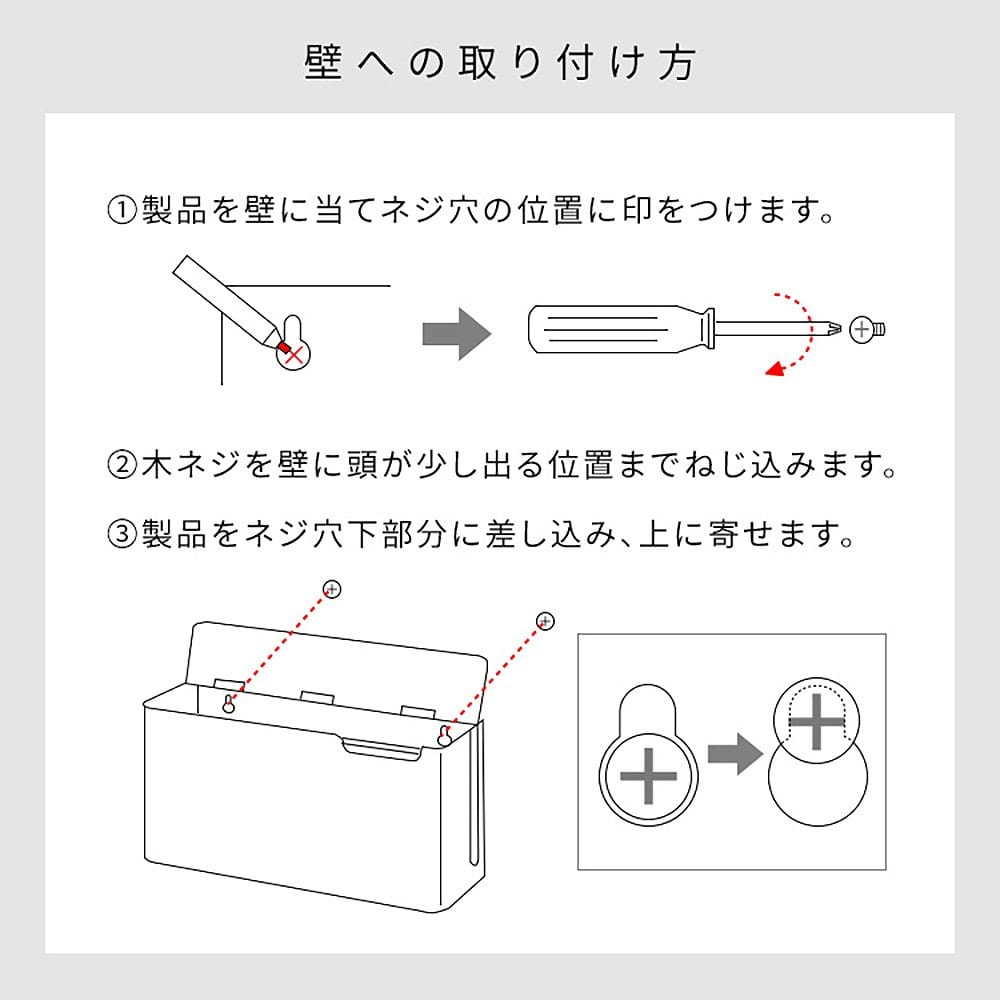 壁への取り付け方

①製品を壁に当てネジ穴の位置に印をつけます。

②木ネジを壁に頭が少し出る位置までねじ込みます。

③製品をネジ穴下部分に差し込み、上に寄せます。