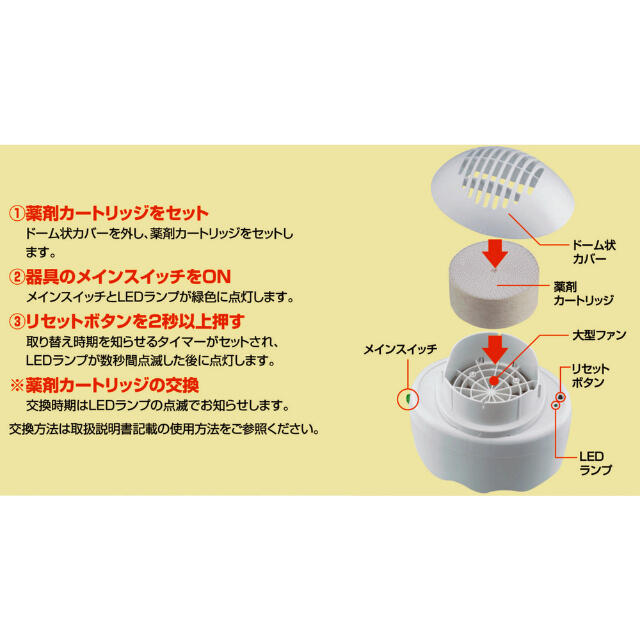 ①薬剤カートリッジをセット
ドーム状カバーを外し、薬剤カートリッジをセットします。

②器具のメインスイッチをON
メインスイッチとLEDランプが緑色に点灯します。

③リセットボタンを2秒以上押す
取り替え時期を知らせるタイマーがセットされ、LEDランプが数秒間点滅した後に点灯します。

※薬剤カートリッジの交換
交換時期はLEDランプの点滅でお知らせします。

交換方法は取扱説明書記載の使用方法をご参照ください。

ドーム状カバー

薬剤カートリッジ

大型ファン

メインスイッチ

リセットボタン

LEDランプ