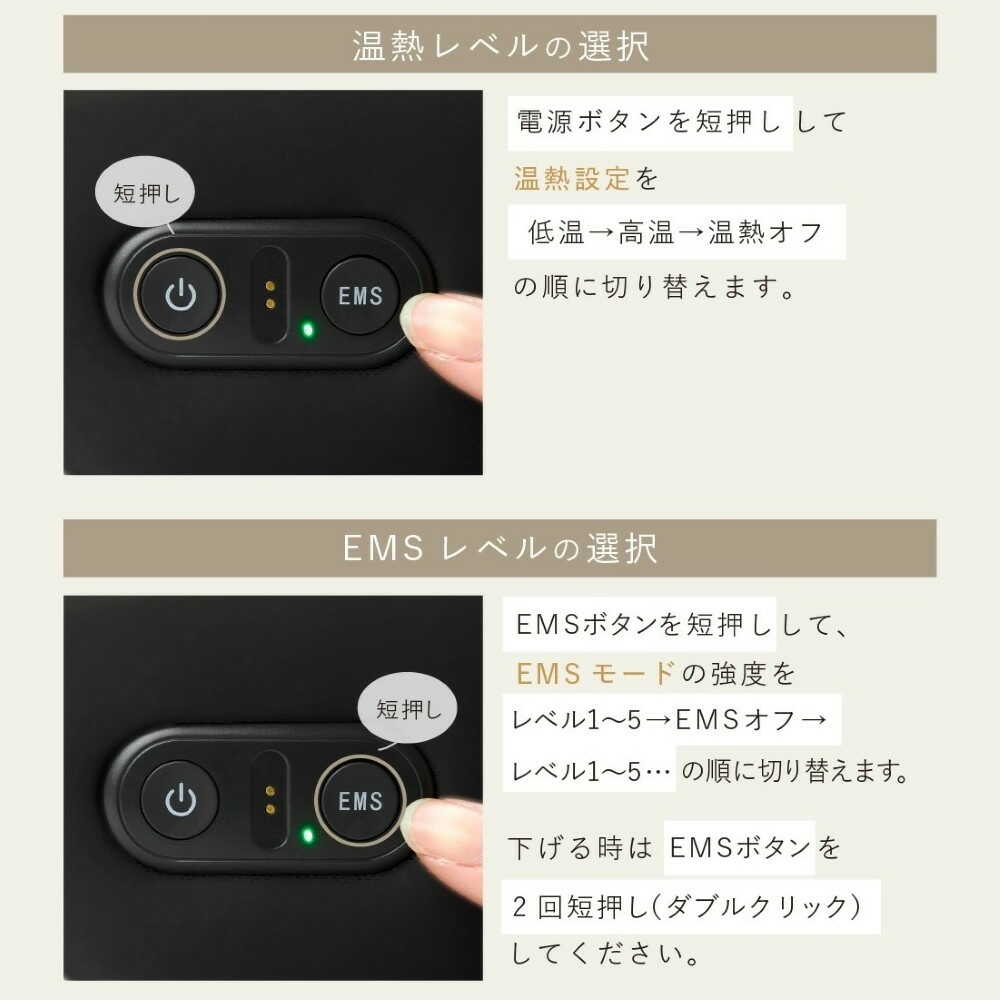 温熱レベルの選択

短押し

EMS

電源ボタンを短押しして

温熱設定を

低温→高温→温熱オフ

の順に切り替えます。

EMS レベルの選択

短押し

EMS

EMSボタンを短押しして、

EMS モードの強度を

レベル1〜5→EMSオフ→

レベル1〜5… の順に切り替えます。

下げる時は EMSボタンを

2 回短押し(ダブルクリック)

してください。