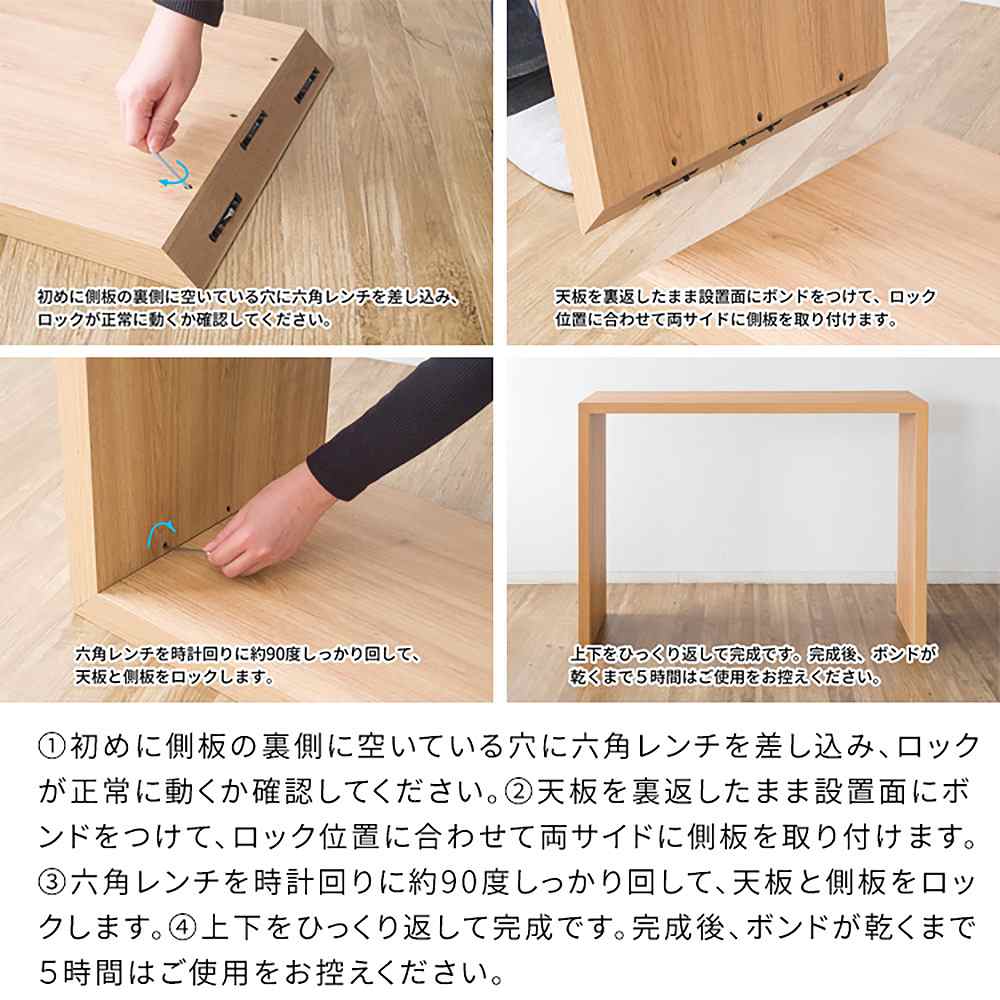 初めに側板の裏側に空いている穴に六角レンチを差し込み、ロックが正常に動くか確認してください。

天板を裏返したまま設置面にボンドをつけて、ロック位置に合わせて両サイドに側板を取り付けます。

六角レンチを時計回りに約90度しっかり回して、天板と側板をロックします。

上下をひっくり返して完成です。完成後、ボンドが乾くまで５時間はご使用をお控えください。

①初めに側板の裏側に空いている穴に六角レンチを差し込み、ロックが正常に動くか確認してください。②天板を裏返したまま設置面にボンドをつけて、ロック位置に合わせて両サイドに側板を取り付けます。③六角レンチを時計回りに約90度しっかり回して、天板と側板をロックします。④上下をひっくり返して完成です。完成後、ボンドが乾くまで５時間はご使用をお控えください。