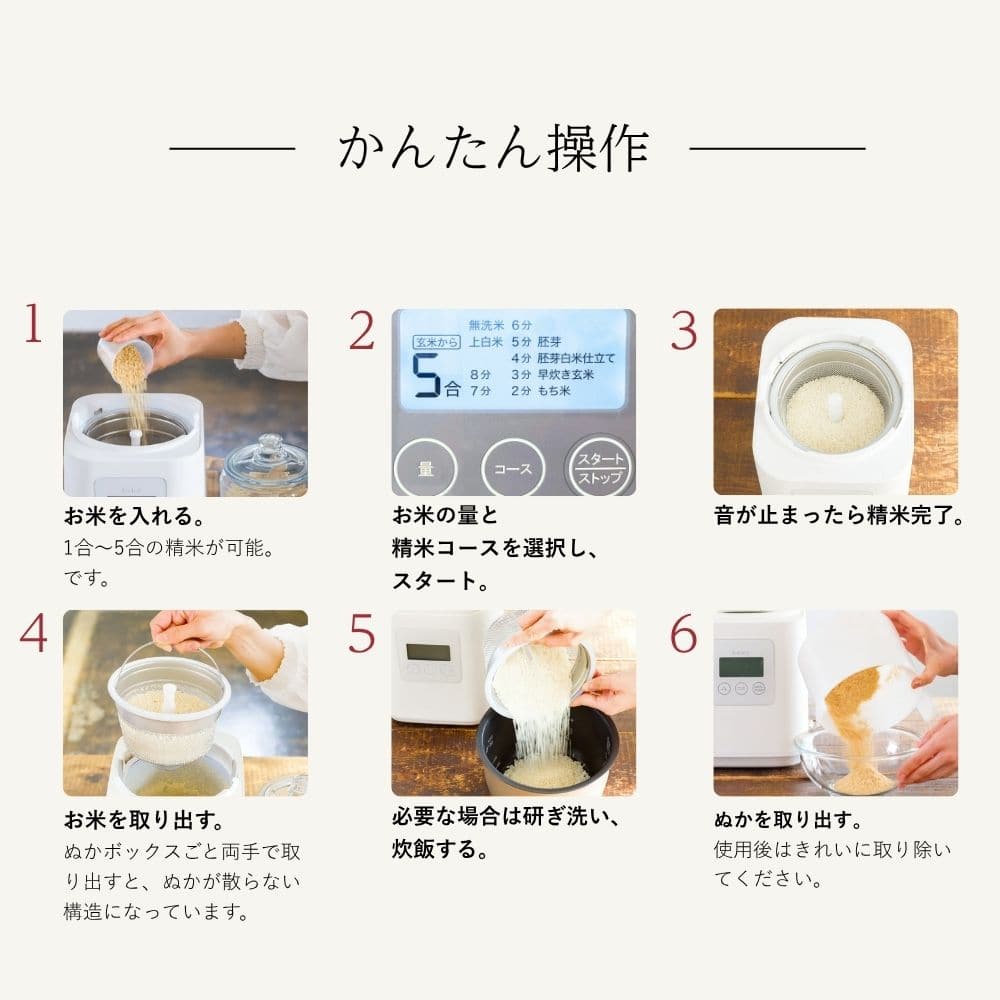 かんたん操作

1

お米を入れる。
1合〜5合の精米が可能。です。

2

玄米から
5合
無洗米 6分
上白米 5分 胚芽
4分 胚芽白米仕立て
8分 3分 早炊き玄米
7分 2分 もち米
量
コース
スタート
ストップ

お米の量と精米コースを選択し、スタート。

3

音が止まったら精米完了。

4

お米を取り出す。
ぬかボックスごと両手で取り出すと、ぬかが散らない構造になっています。

5

必要な場合は研ぎ洗い、炊飯する。

6

ぬかを取り出す。
使用後はきれいに取り除いてください。