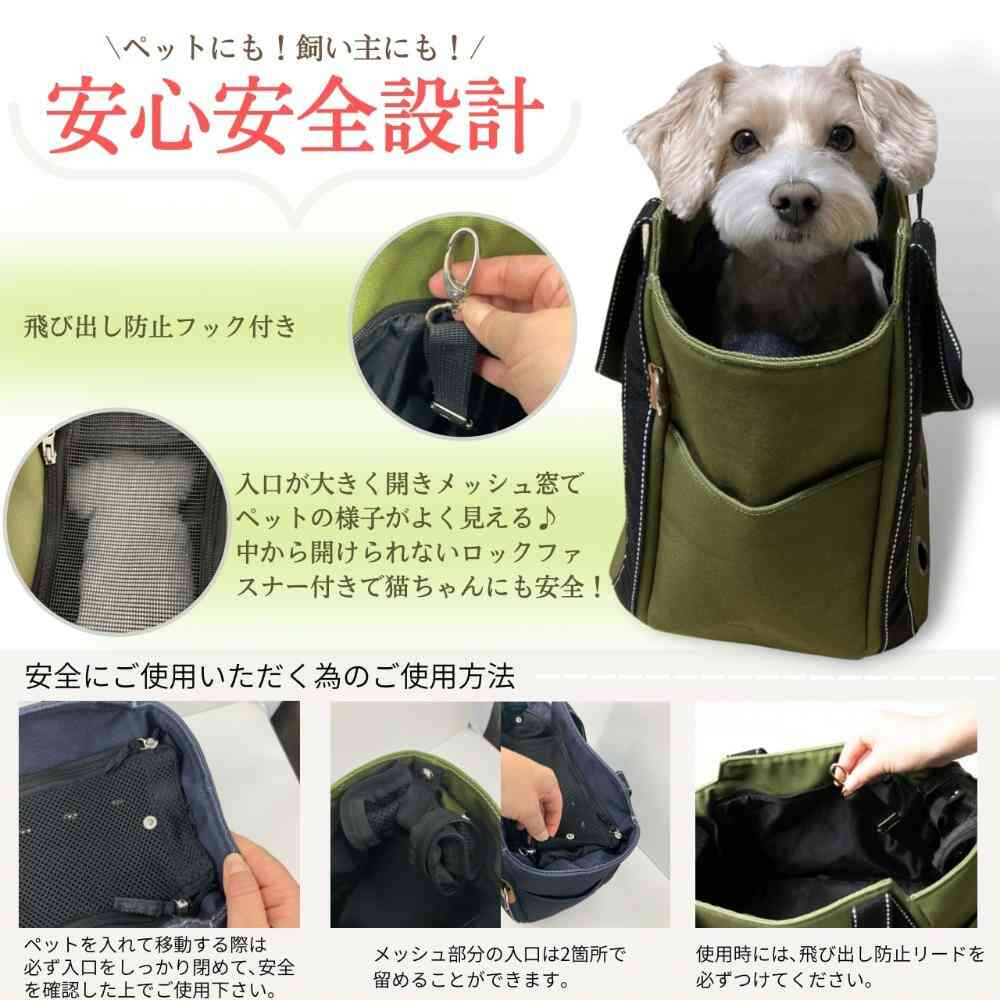 ＼ペットにも！飼い主にも！／
安心安全設計

飛び出し防止フック付き

入口が大きく開きメッシュ窓でペットの様子がよく見える♪
中から開けられないロックファスナー付きで猫ちゃんにも安全！

安全にご使用いただく為のご使用方法

ペットを入れて移動する際は必ず入口をしっかり閉めて、安全を確認した上でご使用下さい。

メッシュ部分の入口は2箇所で留めることができます。

使用時には、飛び出し防止リードを必ずつけてください。