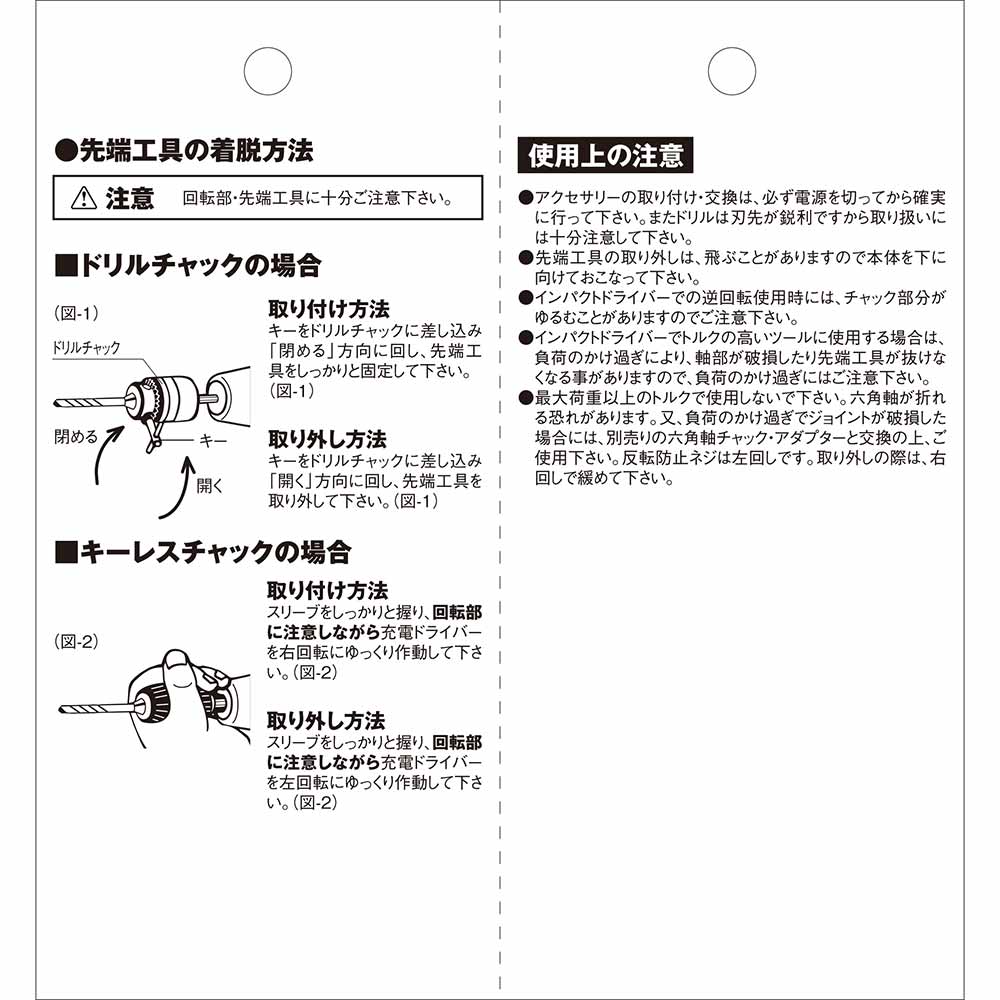 ●先端工具の着脱方法

⚠ 注意　回転部・先端工具に十分ご注意下さい。

■ドリルチャックの場合

(図-1)

ドリルチャック

閉める

キー

開く

取り付け方法
キーをドリルチャックに差し込み「閉める」方向に回し、先端工具をしっかりと固定して下さい。(図-1)

取り外し方法
キーをドリルチャックに差し込み「開く」方向に回し、先端工具を取り外して下さい。(図-1)

■キーレスチャックの場合

(図-2)

取り付け方法
スリーブをしっかりと握り、回転部に注意しながら充電ドライバーを右回転にゆっくり作動して下さい。(図-2)

取り外し方法
スリーブをしっかりと握り、回転部に注意しながら充電ドライバーを左回転にゆっくり作動して下さい。(図-2)

使用上の注意

●アクセサリーの取り付け・交換は、必ず電源を切ってから確実に行って下さい。またドリルは刃先が鋭利ですから取り扱いには十分注意して下さい。
●先端工具の取り外しは、飛ぶことがありますので本体を下に向けておこなって下さい。
●インパクトドライバーでの逆回転使用時には、チャック部分がゆるむことがありますのでご注意下さい。
●インパクトドライバーでトルクの高いツールに使用する場合は、負荷のかけ過ぎにより、軸部が破損したり先端工具が抜けなくなる事がありますので、負荷のかけ過ぎにはご注意下さい。
●最大荷重以上のトルクで使用しないで下さい。六角軸が折れる恐れがあります。又、負荷のかけ過ぎでジョイントが破損した場合には、別売りの六角軸チャック・アダプターと交換の上、ご使用下さい。反転防止ネジは左回しです。取り外しの際は、右回しで緩めて下さい。