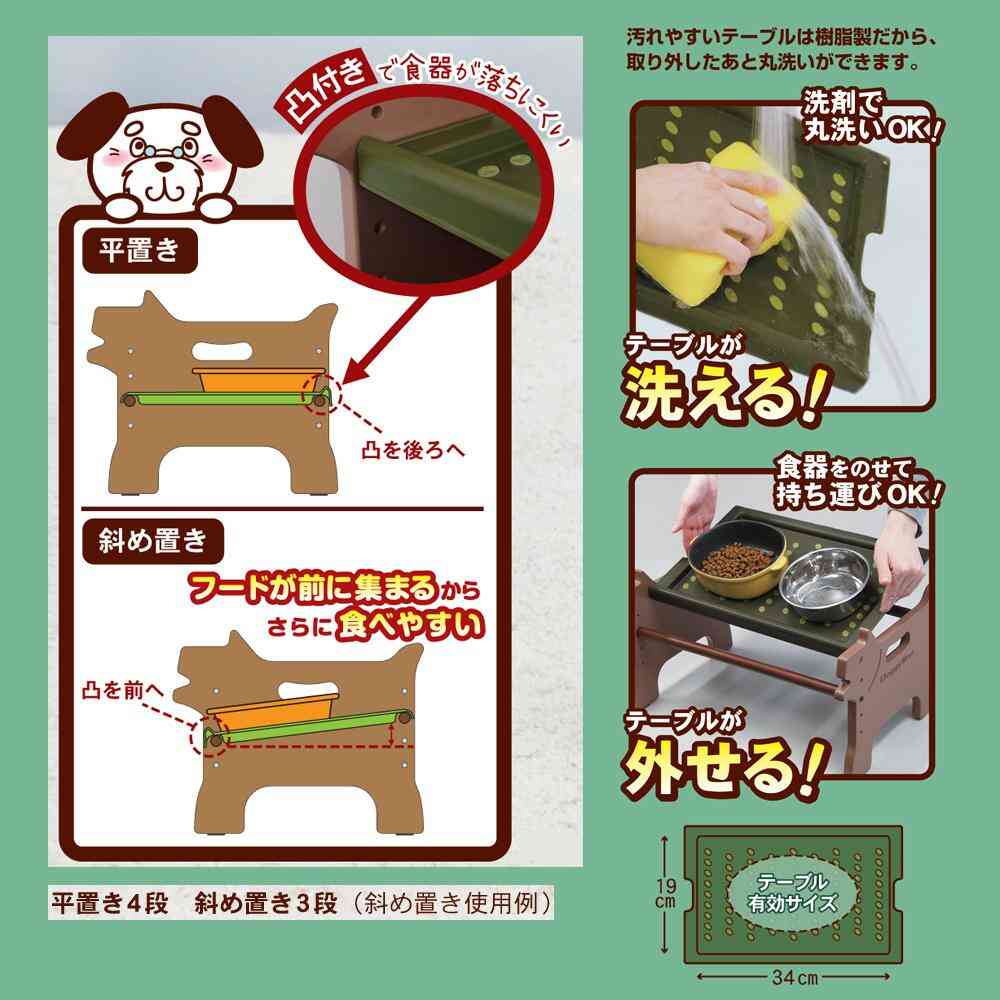 凸付きで食器が落ちにくい

平置き

凸を後ろへ

斜め置き

フードが前に集まるから
さらに食べやすい

凸を前へ

平置き4段　斜め置き3段（斜め置き使用例）

汚れやすいテーブルは樹脂製だから、取り外したあと丸洗いができます。

洗剤で丸洗いOK！

テーブルが洗える！

食器をのせて持ち運びOK！

テーブルが外せる！

19cm

テーブル有効サイズ

34cm