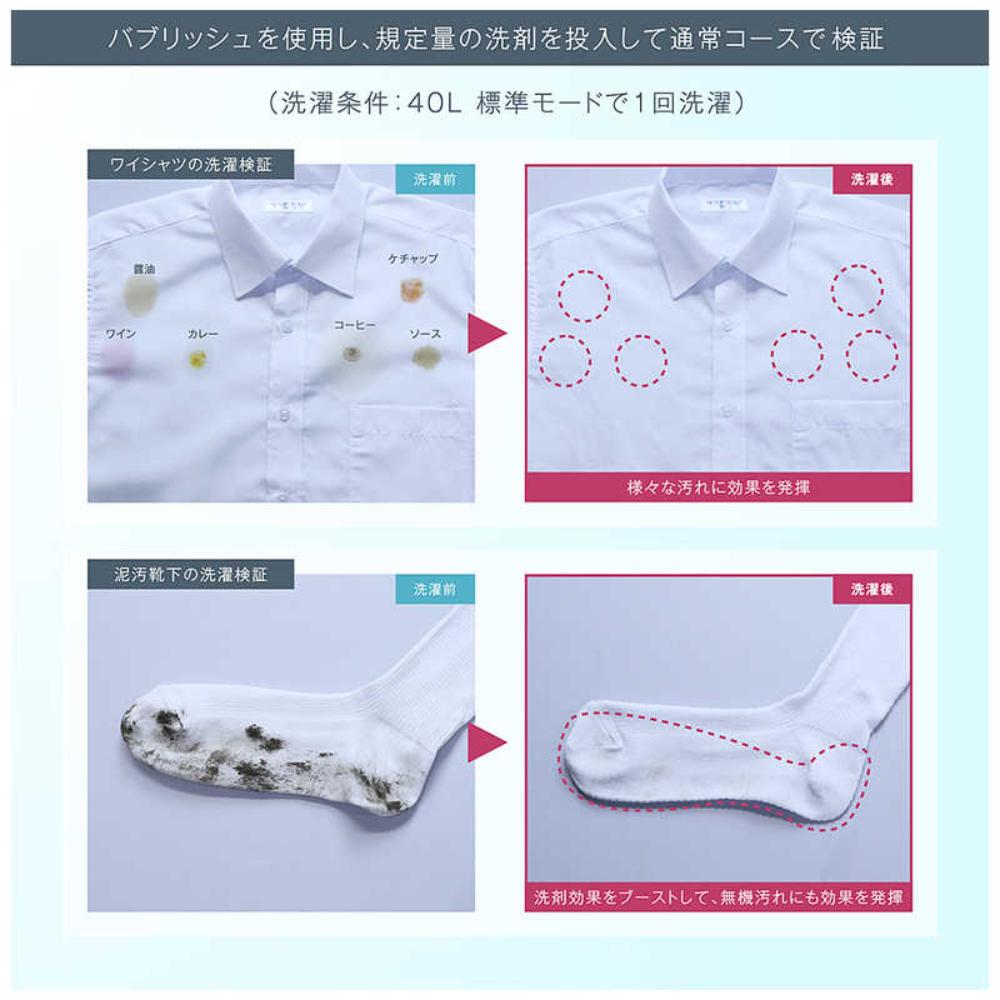 バブリッシュを使用し、規定量の洗剤を投入して通常コースで検証

（洗濯条件：40L 標準モードで1回洗濯）

ワイシャツの洗濯検証

洗濯前

醤油

ケチャップ

ワイン

カレー

コーヒー

ソース

洗濯後

様々な汚れに効果を発揮

泥汚靴下の洗濯検証

洗濯前

洗濯後

洗剤効果をブーストして、無機汚れにも効果を発揮