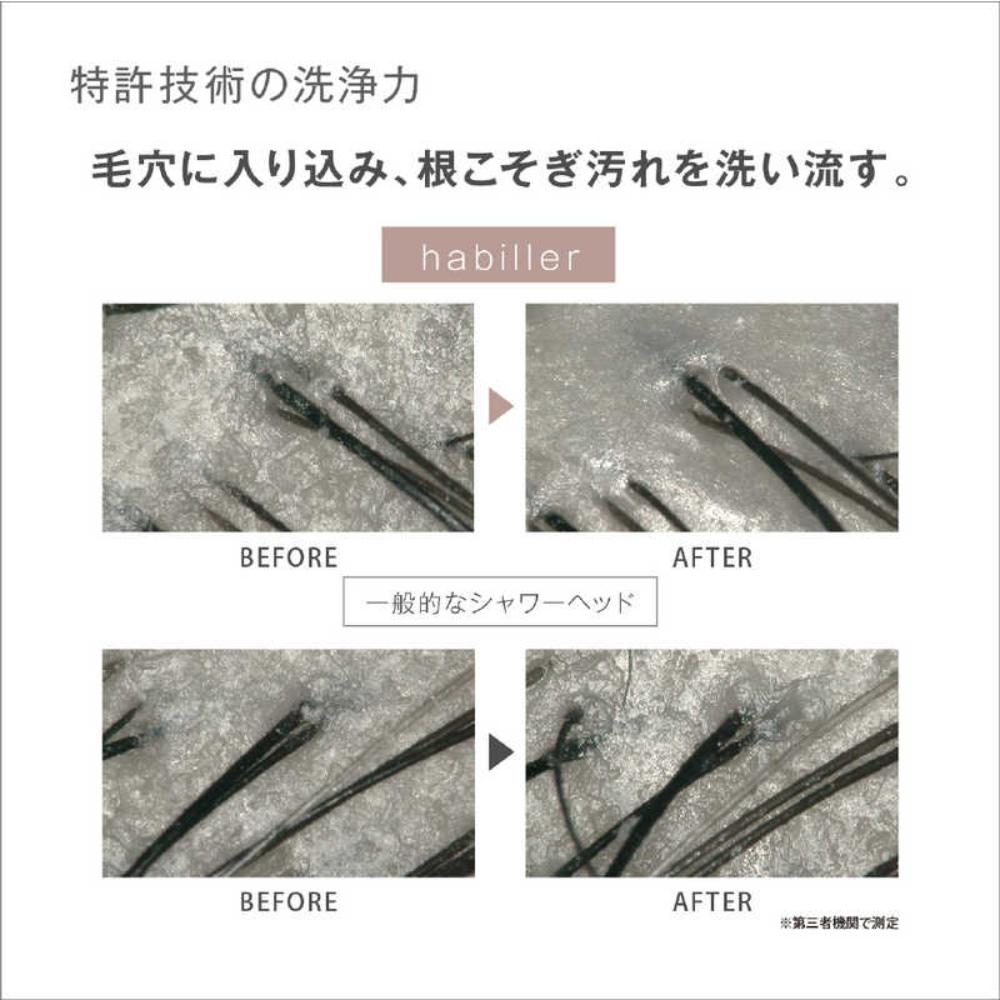 特許技術の洗浄力

毛穴に入り込み、根こそぎ汚れを洗い流す。

habiller

BEFORE

AFTER

一般的なシャワーヘッド

BEFORE

AFTER

※第三者機関で測定