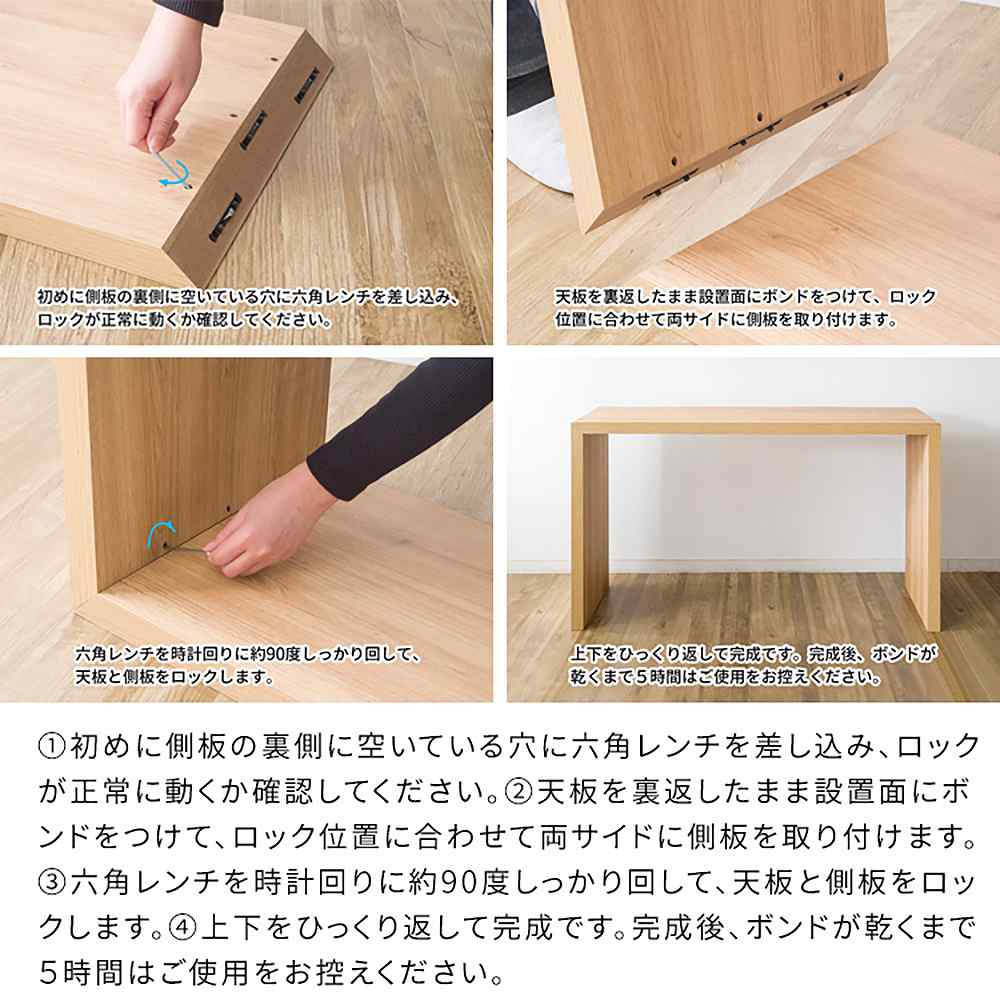 初めに側板の裏側に空いている穴に六角レンチを差し込み、ロックが正常に動くか確認してください。

天板を裏返したまま設置面にボンドをつけて、ロック位置に合わせて両サイドに側板を取り付けます。

六角レンチを時計回りに約90度しっかり回して、天板と側板をロックします。

上下をひっくり返して完成です。完成後、ボンドが乾くまで５時間はご使用をお控えください。

①初めに側板の裏側に空いている穴に六角レンチを差し込み、ロックが正常に動くか確認してください。②天板を裏返したまま設置面にボンドをつけて、ロック位置に合わせて両サイドに側板を取り付けます。③六角レンチを時計回りに約90度しっかり回して、天板と側板をロックします。④上下をひっくり返して完成です。完成後、ボンドが乾くまで５時間はご使用をお控えください。