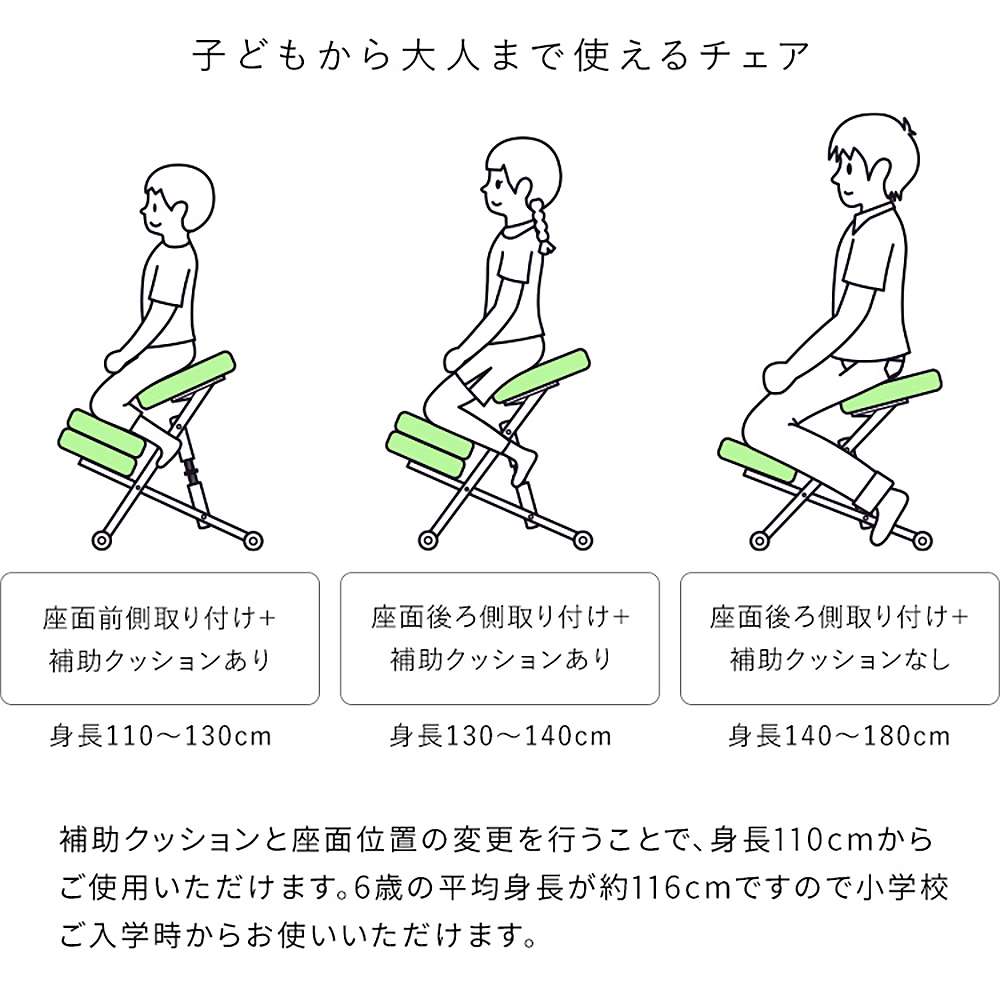 子どもから大人まで使えるチェア

座面前側取り付け+
補助クッションあり

身長110〜130cm

座面後ろ側取り付け+
補助クッションあり

身長130〜140cm

座面後ろ側取り付け+
補助クッションなし

身長140〜180cm

補助クッションと座面位置の変更を行うことで、身長110cmからご使用いただけます。6歳の平均身長が約116cmですので小学校ご入学時からお使いいただけます。