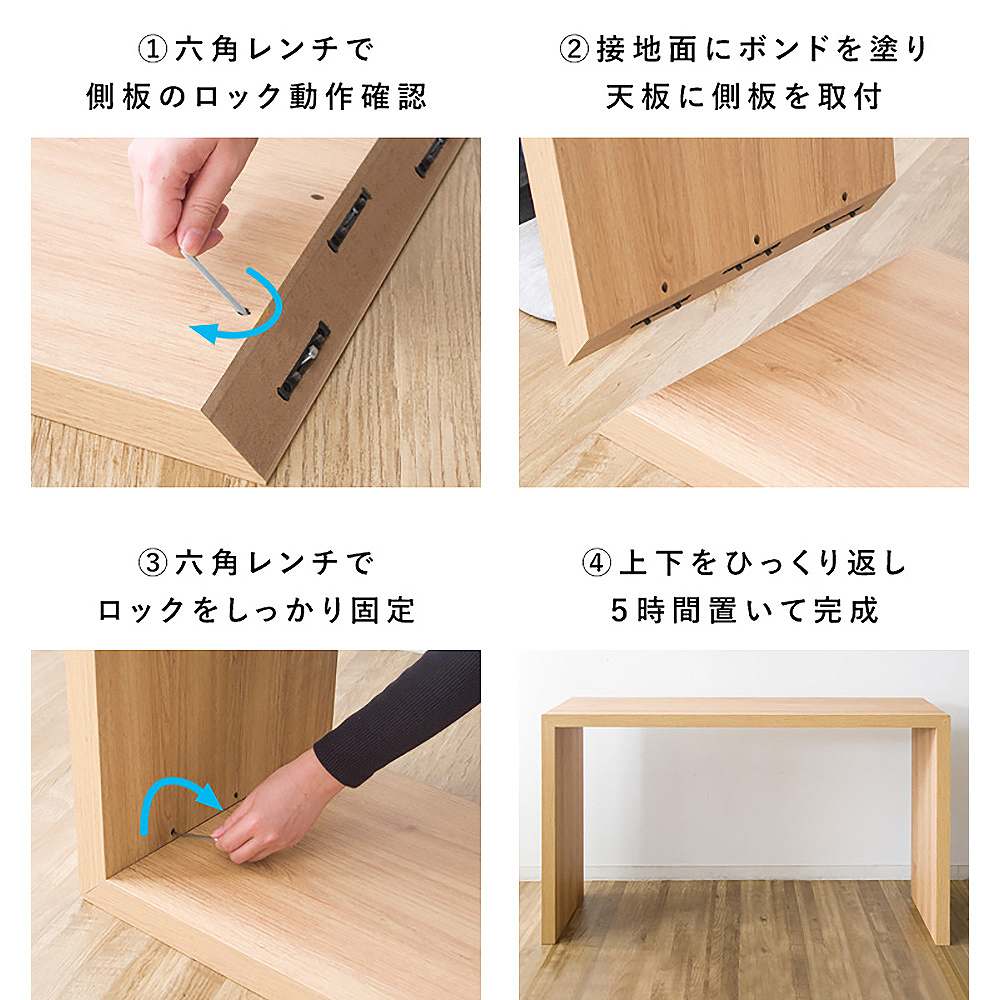 ①六角レンチで
側板のロック動作確認

②接地面にボンドを塗り
天板に側板を取付

③六角レンチで
ロックをしっかり固定

④上下をひっくり返し
5時間置いて完成