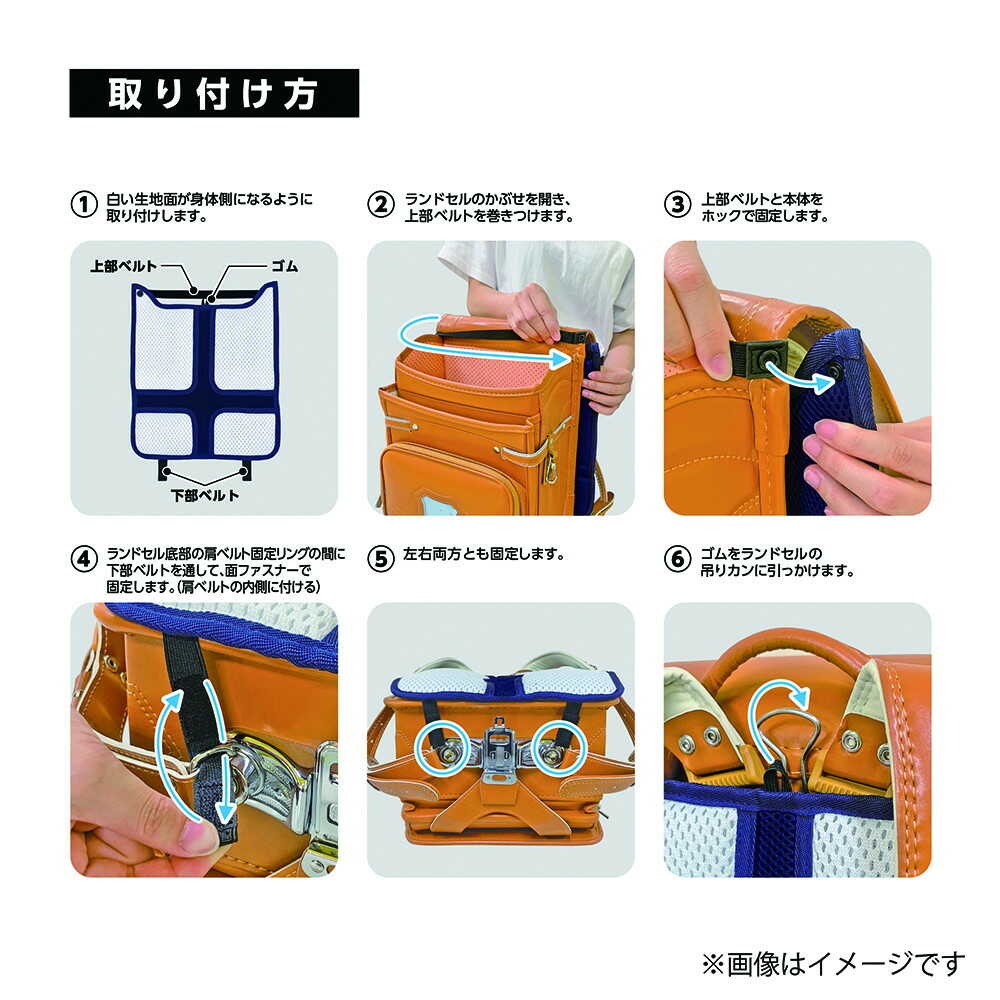 取り付け方

① 白い生地面が身体側になるように取り付けします。

上部ベルト
ゴム
下部ベルト

② ランドセルのかぶせを開き、上部ベルトを巻きつけます。

③ 上部ベルトと本体をホックで固定します。

④ ランドセル底部の肩ベルト固定リングの間に下部ベルトを通して、面ファスナーで固定します。(肩ベルトの内側に付ける)

⑤ 左右両方とも固定します。

⑥ ゴムをランドセルの吊りカンに引っかけます。

※画像はイメージです