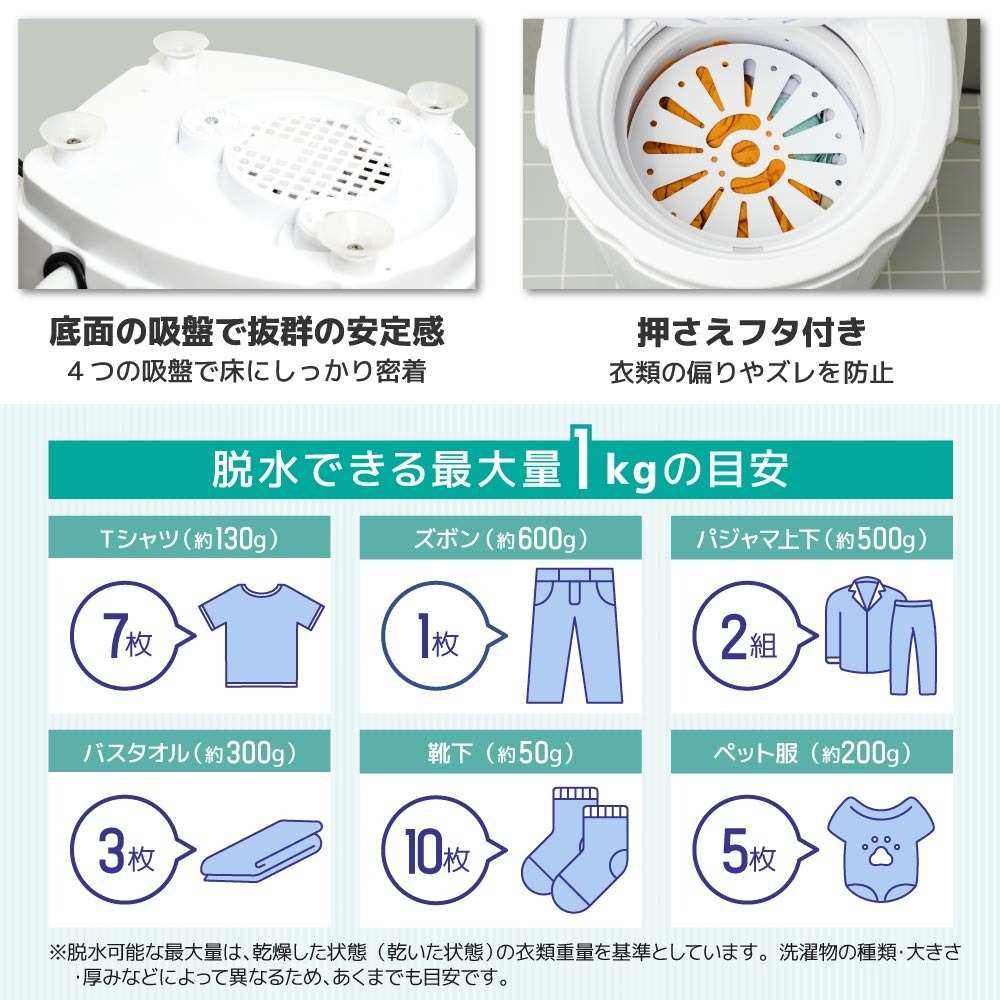 底面の吸盤で抜群の安定感
４つの吸盤で床にしっかり密着

押さえフタ付き
衣類の偏りやズレを防止

脱水できる最大量1kgの目安

Tシャツ（約130g）
7枚

ズボン（約600g）
1枚

パジャマ上下（約500g）
2組

バスタオル（約300g）
3枚

靴下（約50g）
10枚

ペット服（約200g）
5枚

※脱水可能な最大量は、乾燥した状態（乾いた状態）の衣類重量を基準としています。洗濯物の種類･大きさ･厚みなどによって異なるため、あくまでも目安です。