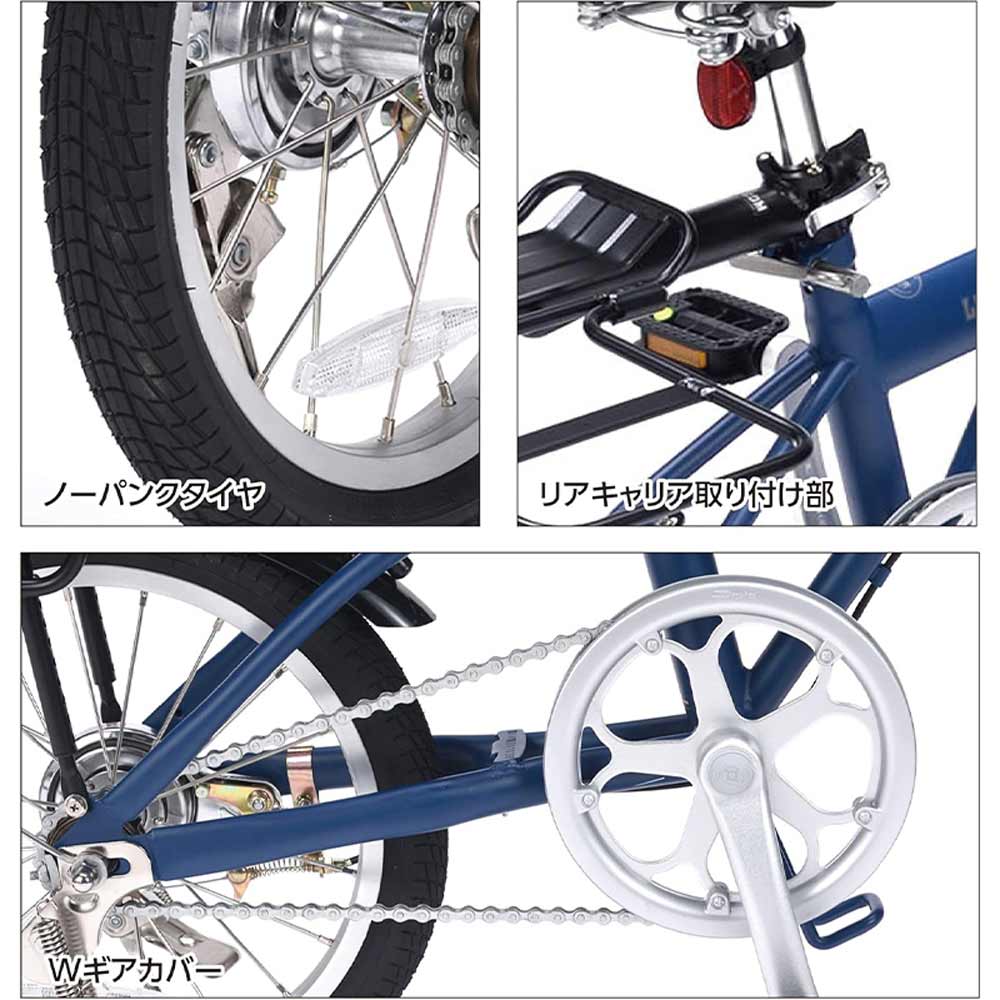 ノーパンクタイヤ

リアキャリア取り付け部

Wギアカバー