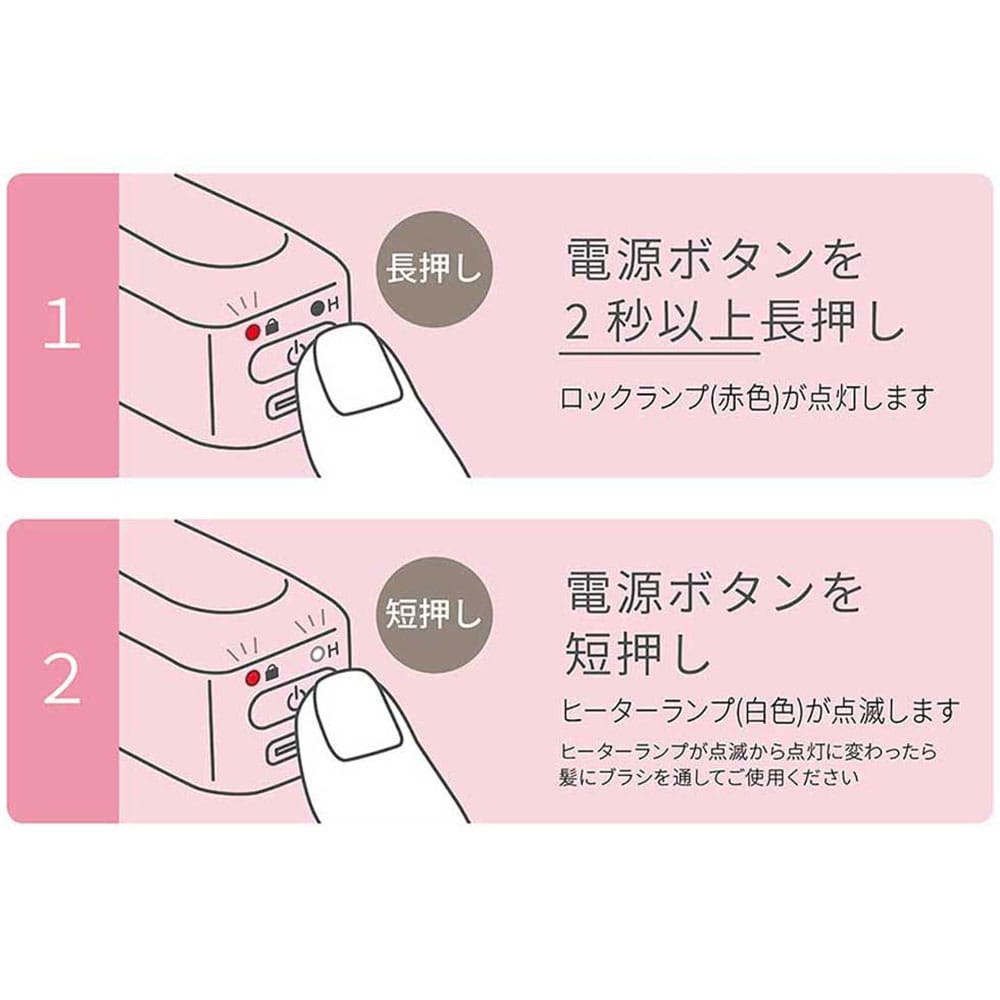 1

H

長押し

電源ボタンを
2 秒以上長押し

ロックランプ(赤色)が点灯します

2

H

短押し

電源ボタンを
短押し

ヒーターランプ(白色)が点滅します

ヒーターランプが点滅から点灯に変わったら
髪にブラシを通してご使用ください