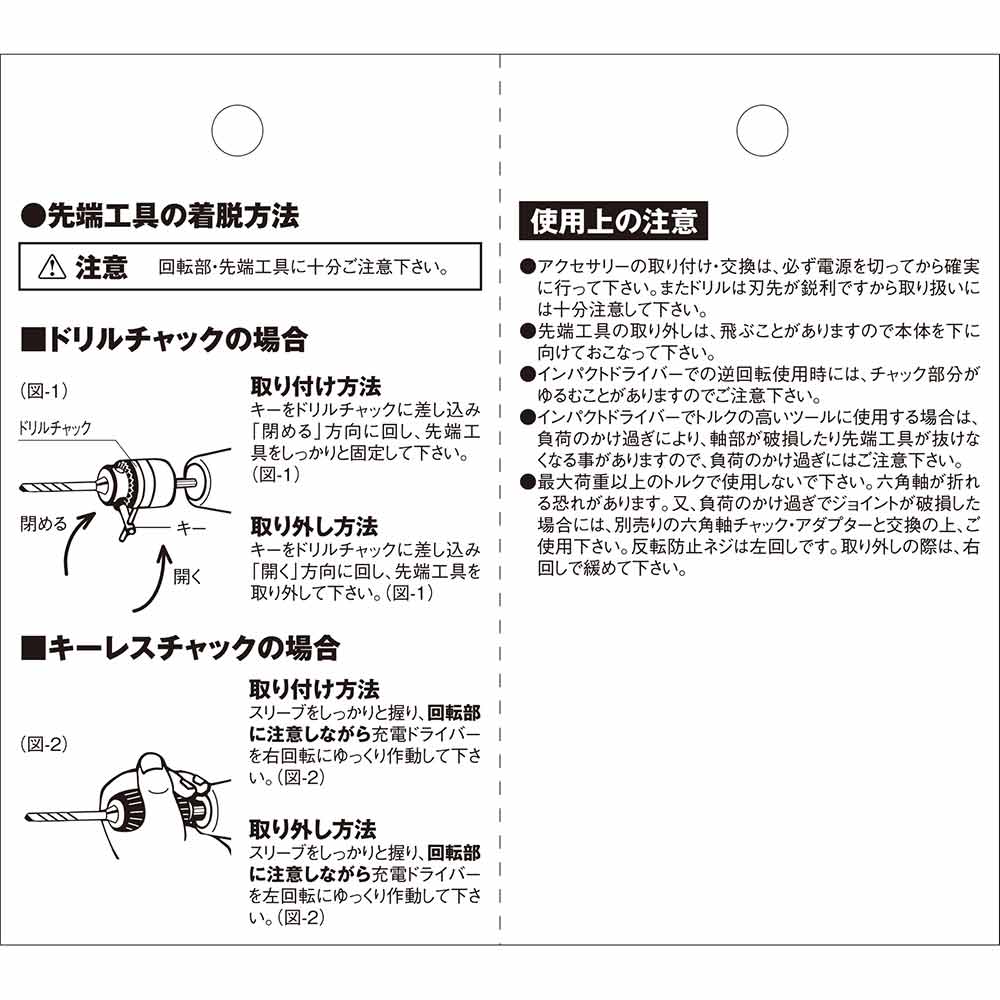 ●先端工具の着脱方法

⚠ 注意　回転部･先端工具に十分ご注意下さい。

■ドリルチャックの場合

(図-1)

ドリルチャック

閉める

キー

開く

取り付け方法
キーをドリルチャックに差し込み「閉める」方向に回し、先端工具をしっかりと固定して下さい。(図-1)

取り外し方法
キーをドリルチャックに差し込み「開く」方向に回し、先端工具を取り外して下さい。(図-1)

■キーレスチャックの場合

(図-2)

取り付け方法
スリーブをしっかりと握り、回転部に注意しながら充電ドライバーを右回転にゆっくり作動して下さい。(図-2)

取り外し方法
スリーブをしっかりと握り、回転部に注意しながら充電ドライバーを左回転にゆっくり作動して下さい。(図-2)

使用上の注意

●アクセサリーの取り付け･交換は、必ず電源を切ってから確実に行って下さい。またドリルは刃先が鋭利ですから取り扱いには十分注意して下さい。
●先端工具の取り外しは、飛ぶことがありますので本体を下に向けておこなって下さい。
●インパクトドライバーでの逆回転使用時には、チャック部分がゆるむことがありますのでご注意下さい。
●インパクトドライバーでトルクの高いツールに使用する場合は、負荷のかけ過ぎにより、軸部が破損したり先端工具が抜けなくなる事がありますので、負荷のかけ過ぎにはご注意下さい。
●最大荷重以上のトルクで使用しないで下さい。六角軸が折れる恐れがあります。又、負荷のかけ過ぎでジョイントが破損した場合には、別売りの六角軸チャック･アダプターと交換の上、ご使用下さい。反転防止ネジは左回しです。取り外しの際は、右回しで緩めて下さい。