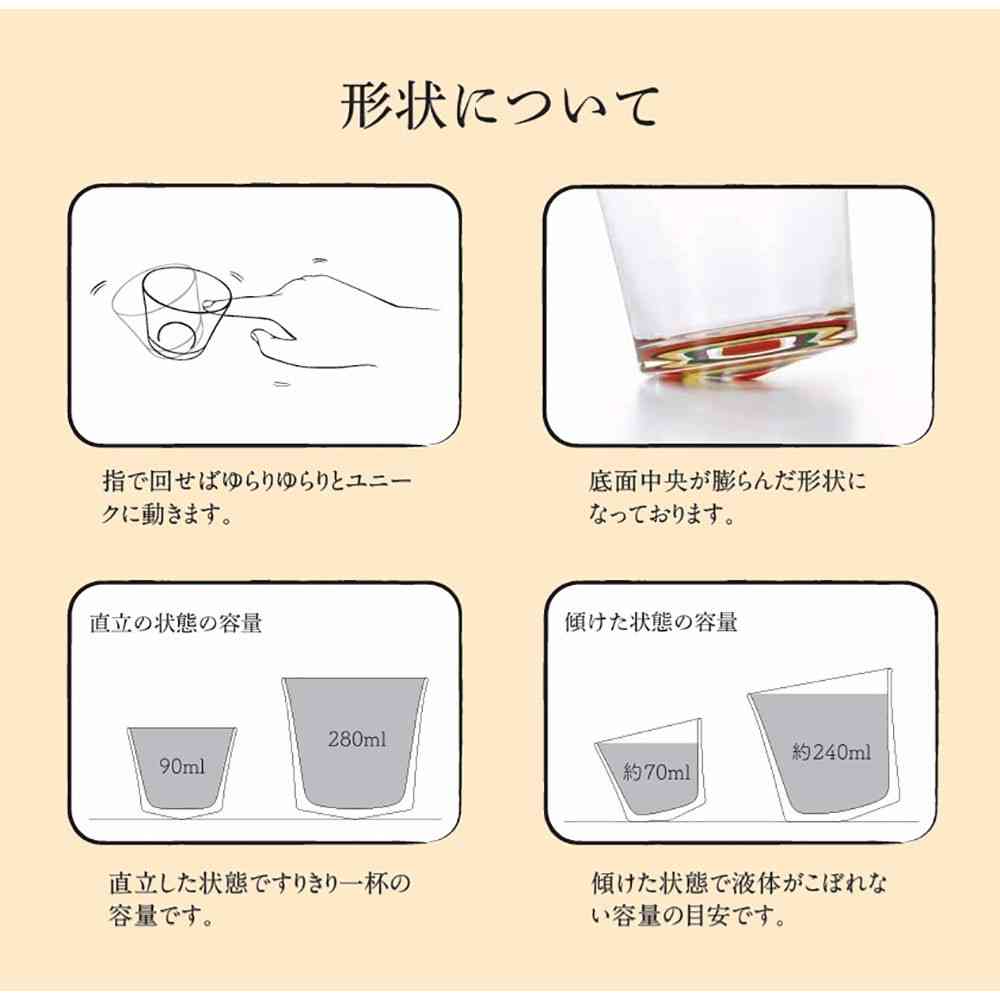 形状について

指で回せばゆらりゆらりとユニークに動きます。

底面中央が膨らんだ形状になっております。

直立の状態の容量

90ml

280ml

直立した状態ですりきり一杯の容量です。

傾けた状態の容量

約70ml

約240ml

傾けた状態で液体がこぼれない容量の目安です。