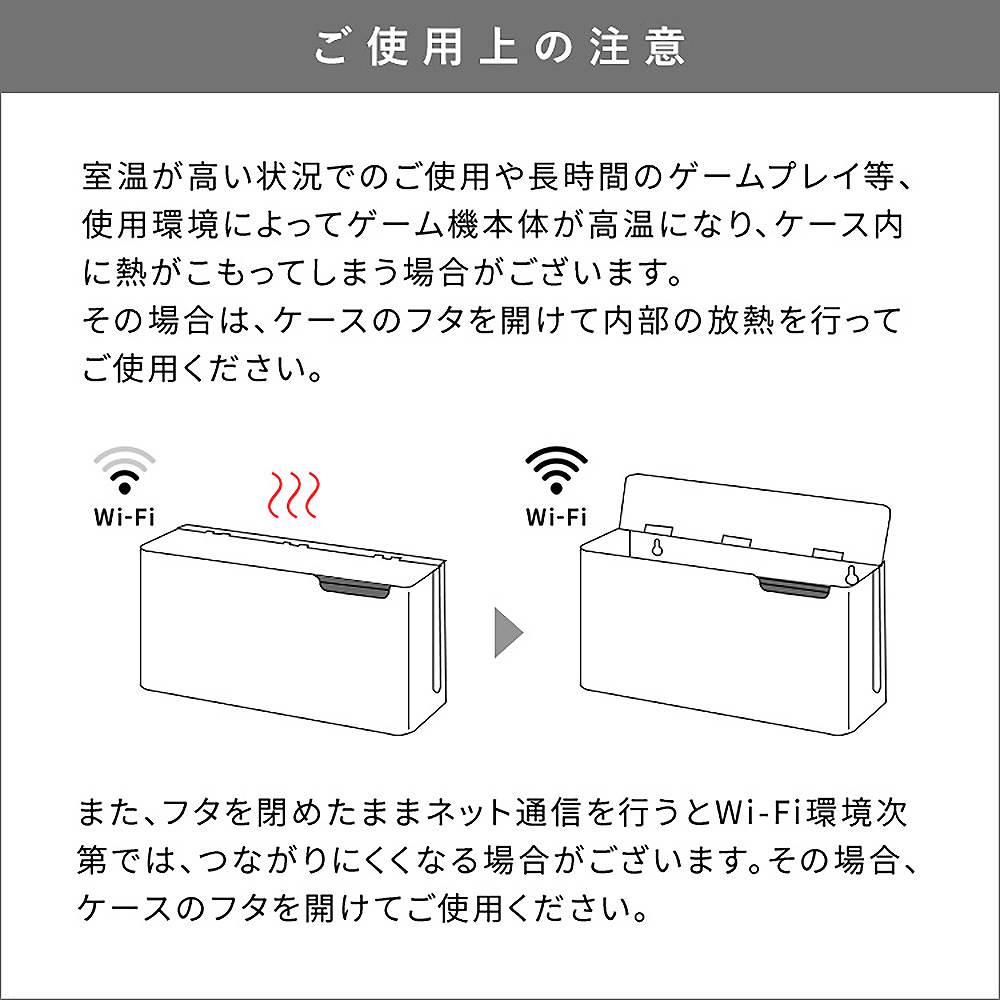 ご使用上の注意

室温が高い状況でのご使用や長時間のゲームプレイ等、使用環境によってゲーム機本体が高温になり、ケース内に熱がこもってしまう場合がございます。
その場合は、ケースのフタを開けて内部の放熱を行ってご使用ください。

Wi-Fi

Wi-Fi

また、フタを閉めたままネット通信を行うとWi-Fi環境次第では、つながりにくくなる場合がございます。その場合、ケースのフタを開けてご使用ください。