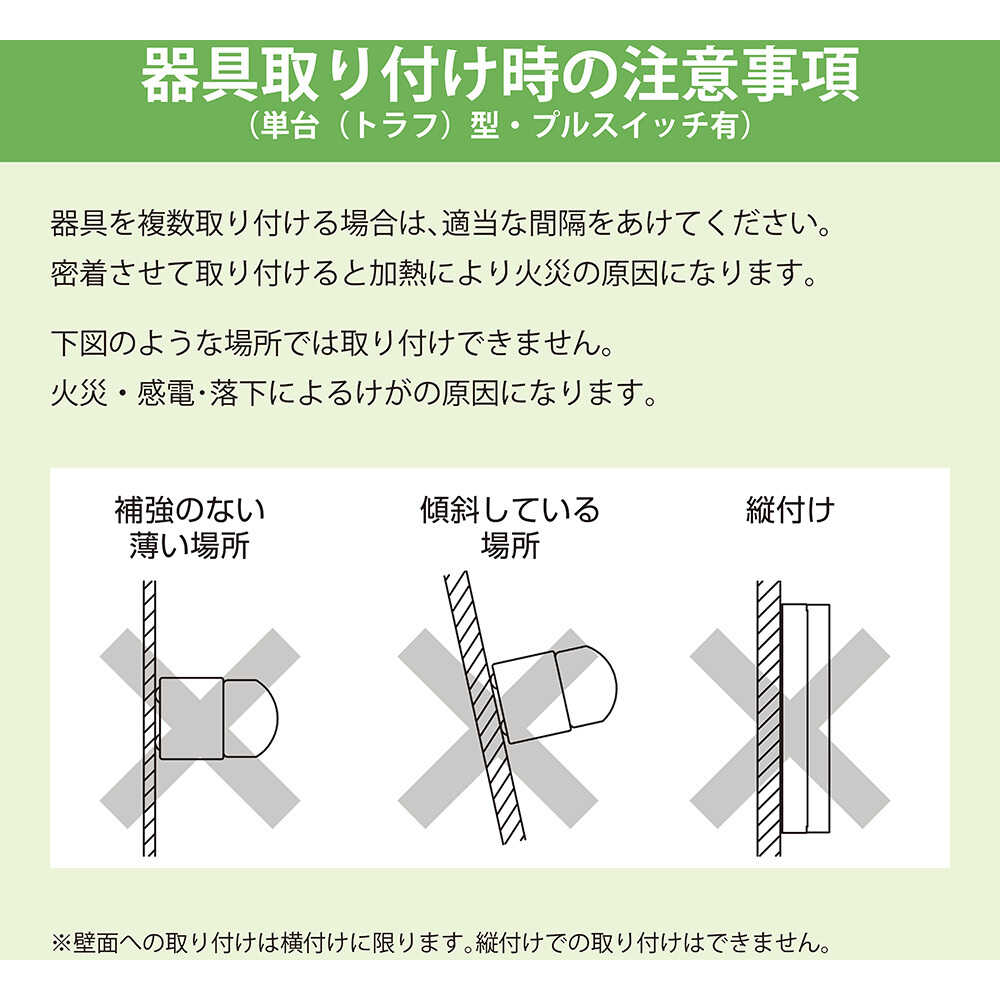 器具取り付け時の注意事項
（単台（トラフ）型・プルスイッチ有）

器具を複数取り付ける場合は、適当な間隔をあけてください。
密着させて取り付けると加熱により火災の原因になります。

下図のような場所では取り付けできません。
火災・感電・落下によるけがの原因になります。

補強のない薄い場所

傾斜している場所

縦付け

※壁面への取り付けは横付けに限ります。縦付けでの取り付けはできません。