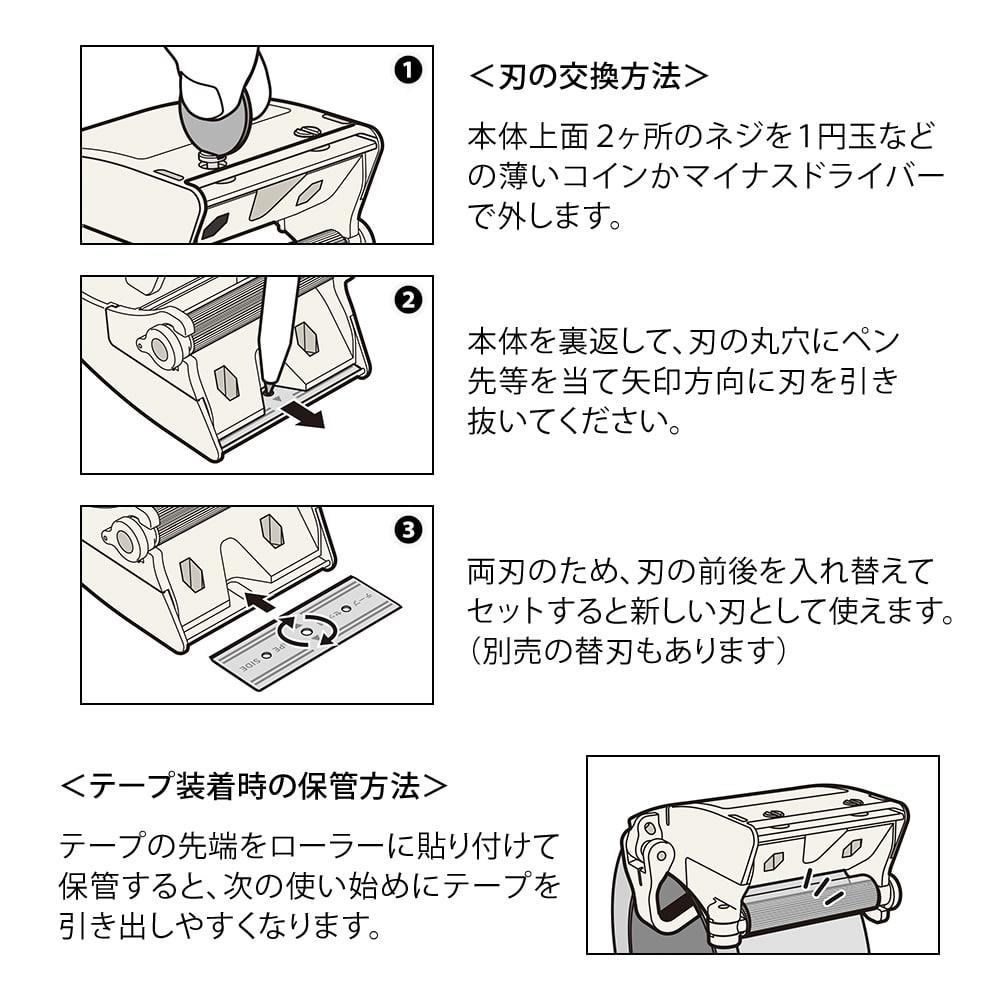 ❶

＜刃の交換方法＞

本体上面 2ヶ所のネジを1円玉などの薄いコインかマイナスドライバーで外します。

❷

本体を裏返して、刃の丸穴にペン先等を当て矢印方向に刃を引き抜いてください。

❸

PE SIDE

両刃のため、刃の前後を入れ替えてセットすると新しい刃として使えます。（別売の替刃もあります）

＜テープ装着時の保管方法＞

テープの先端をローラーに貼り付けて保管すると、次の使い始めにテープを引き出しやすくなります。