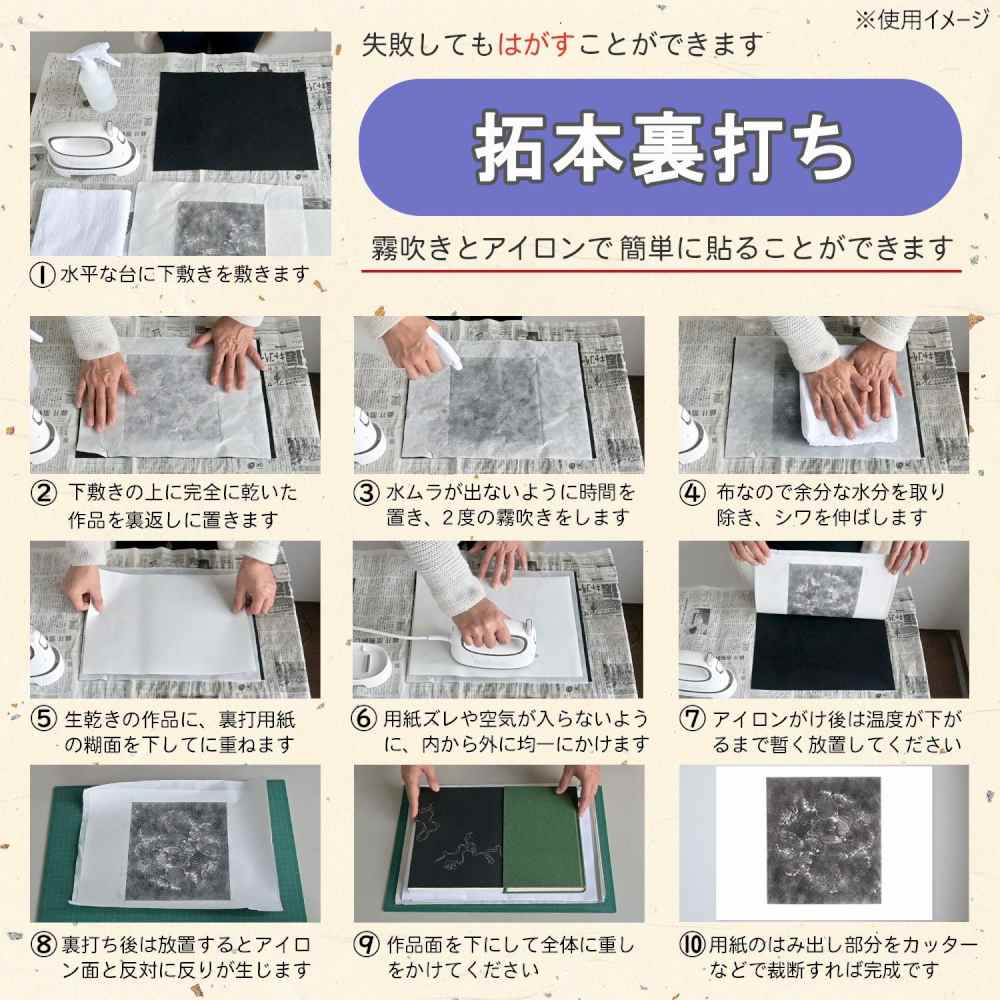 ※使用イメージ

失敗してもはがすことができます

拓本裏打ち

霧吹きとアイロンで 簡単に貼ることができます

① 水平な台に下敷きを敷きます

② 下敷きの上に完全に乾いた作品を裏返しに置きます

③ 水ムラが出ないように時間を置き、2度の霧吹きをします

④ 布なので余分な水分を取り除き、シワを伸ばします

⑤ 生乾きの作品に、裏打用紙の糊面を下してに重ねます

⑥ 用紙ズレや空気が入らないように、内から外に均一にかけます

⑦ アイロンがけ後は温度が下がるまで暫く放置してください

⑧ 裏打ち後は放置するとアイロン面と反対に反りが生じます

⑨ 作品面を下にして全体に重しをかけてください

⑩ 用紙のはみ出し部分をカッターなどで裁断すれば完成です