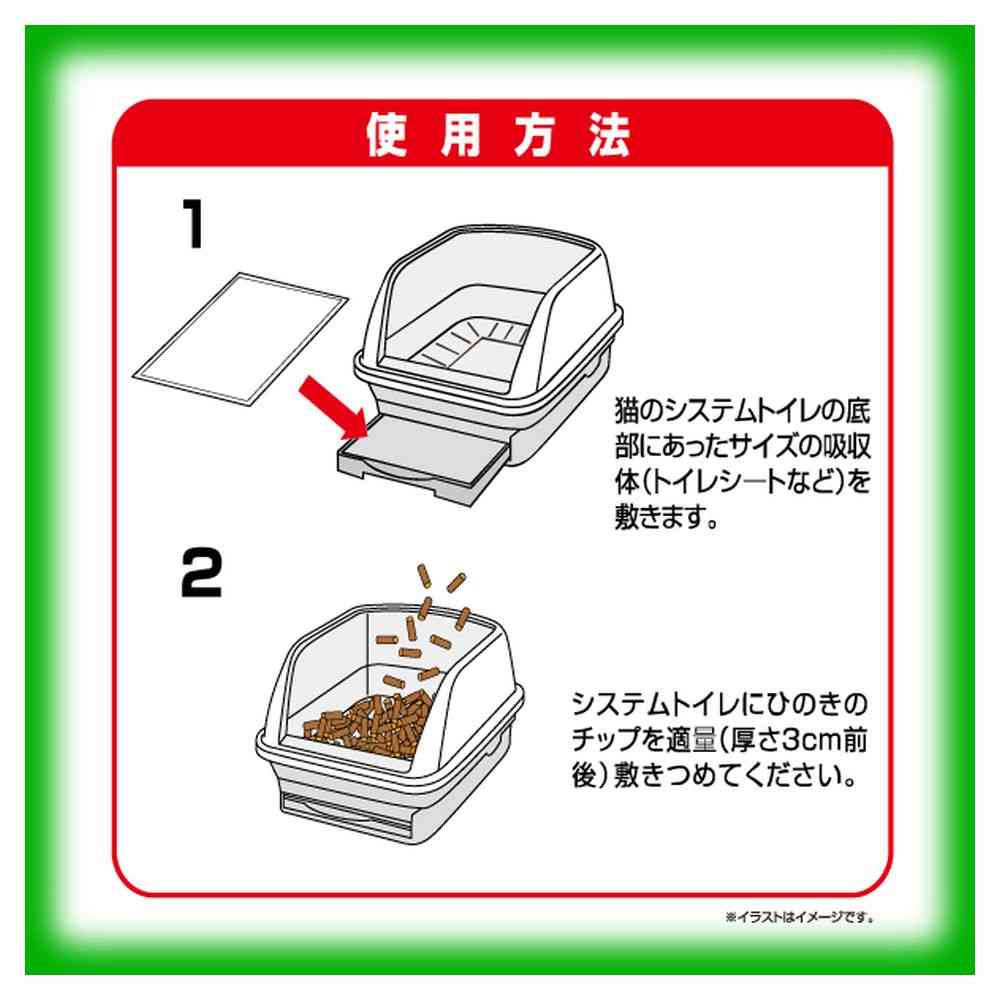 使用方法

1

猫のシステムトイレの底部にあったサイズの吸収体(トイレシートなど)を敷きます。

2

システムトイレにひのきのチップを適量(厚さ3cm前後)敷きつめてください。

※イラストはイメージです。