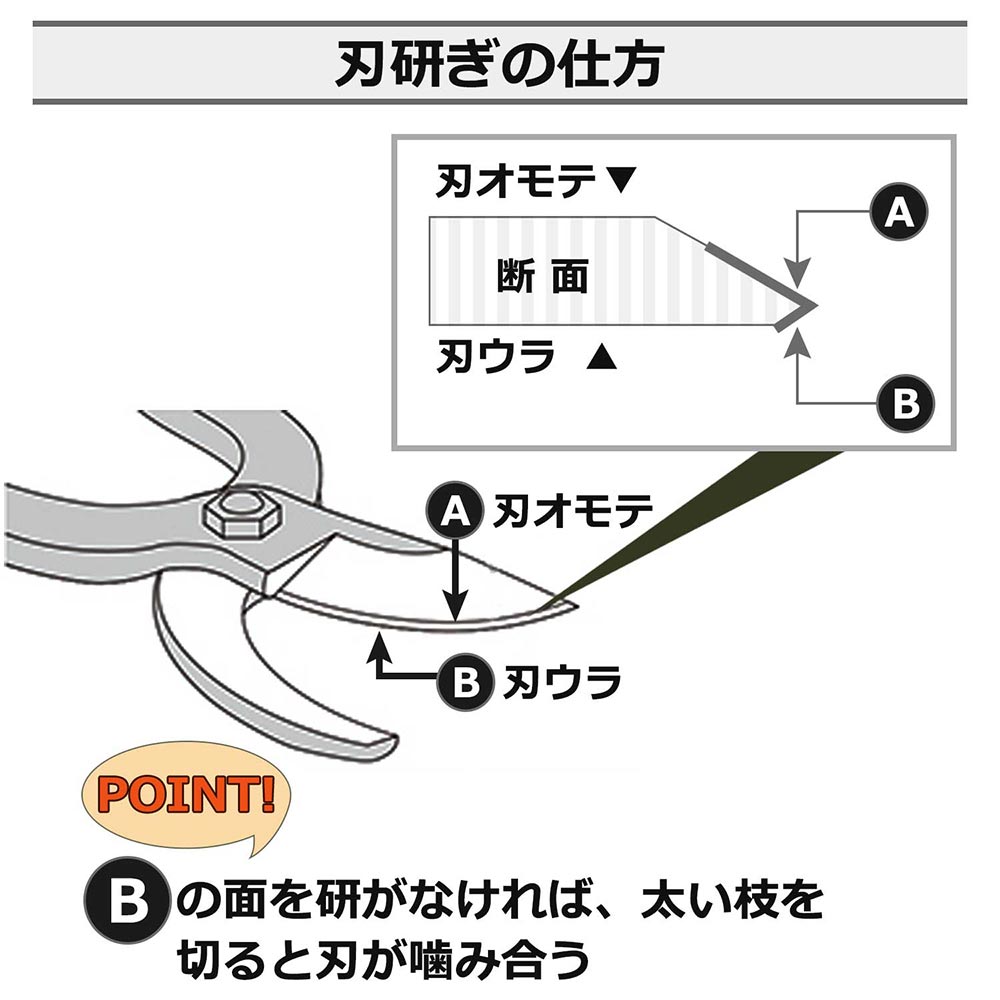 刃研ぎの仕方

刃オモテ▼

断面

刃ウラ ▲

A

B

A 刃オモテ

B 刃ウラ

POINT!

B の面を研がなければ、太い枝を切ると刃が噛み合う