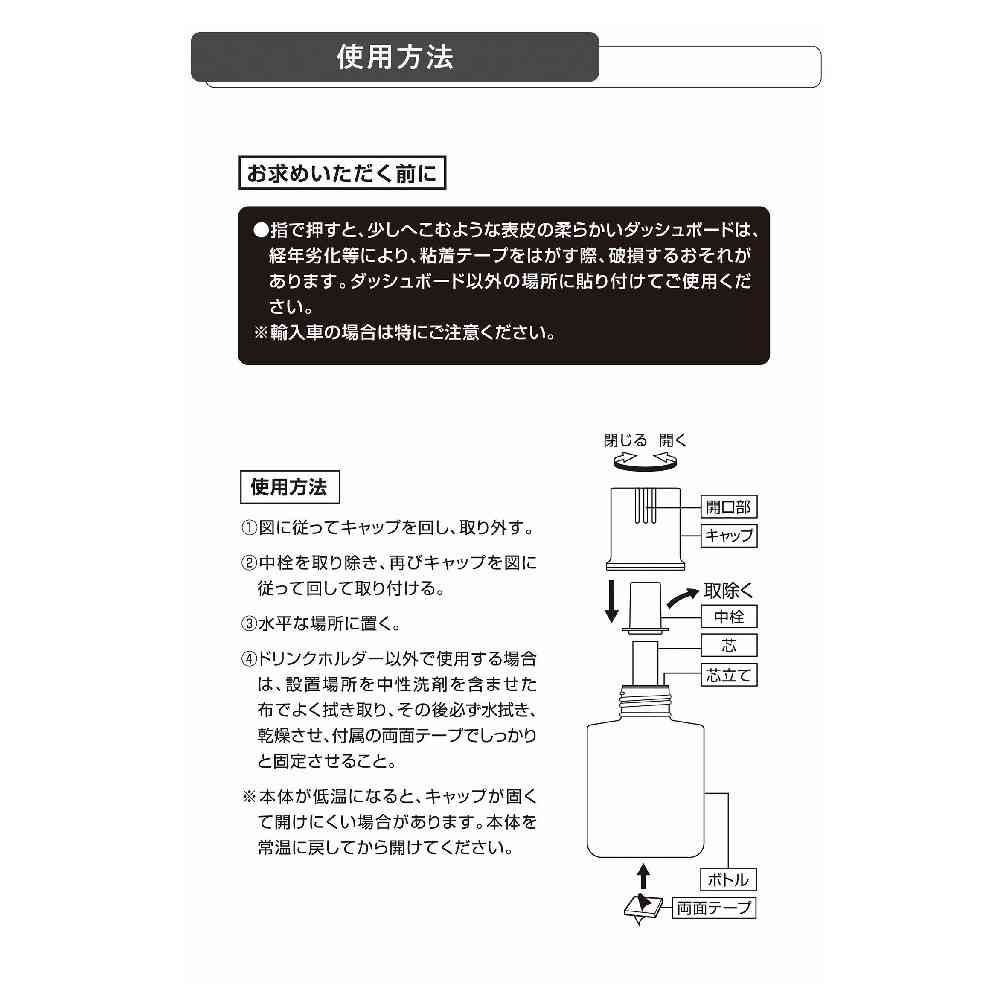 使用方法

お求めいただく前に

●指で押すと、少しへこむような表皮の柔らかいダッシュボードは、経年劣化等により、粘着テープをはがす際、破損するおそれがあります。ダッシュボード以外の場所に貼り付けてご使用ください。
※輸入車の場合は特にご注意ください。

使用方法

①図に従ってキャップを回し、取り外す。

②中栓を取り除き、再びキャップを図に従って回して取り付ける。

③水平な場所に置く。

④ドリンクホルダー以外で使用する場合は、設置場所を中性洗剤を含ませた布でよく拭き取り、その後必ず水拭き、乾燥させ、付属の両面テープでしっかりと固定させること。

※本体が低温になると、キャップが固くて開けにくい場合があります。本体を常温に戻してから開けてください。

閉じる 開く
開口部
キャップ
取除く
中栓
芯
芯立て
ボトル
両面テープ