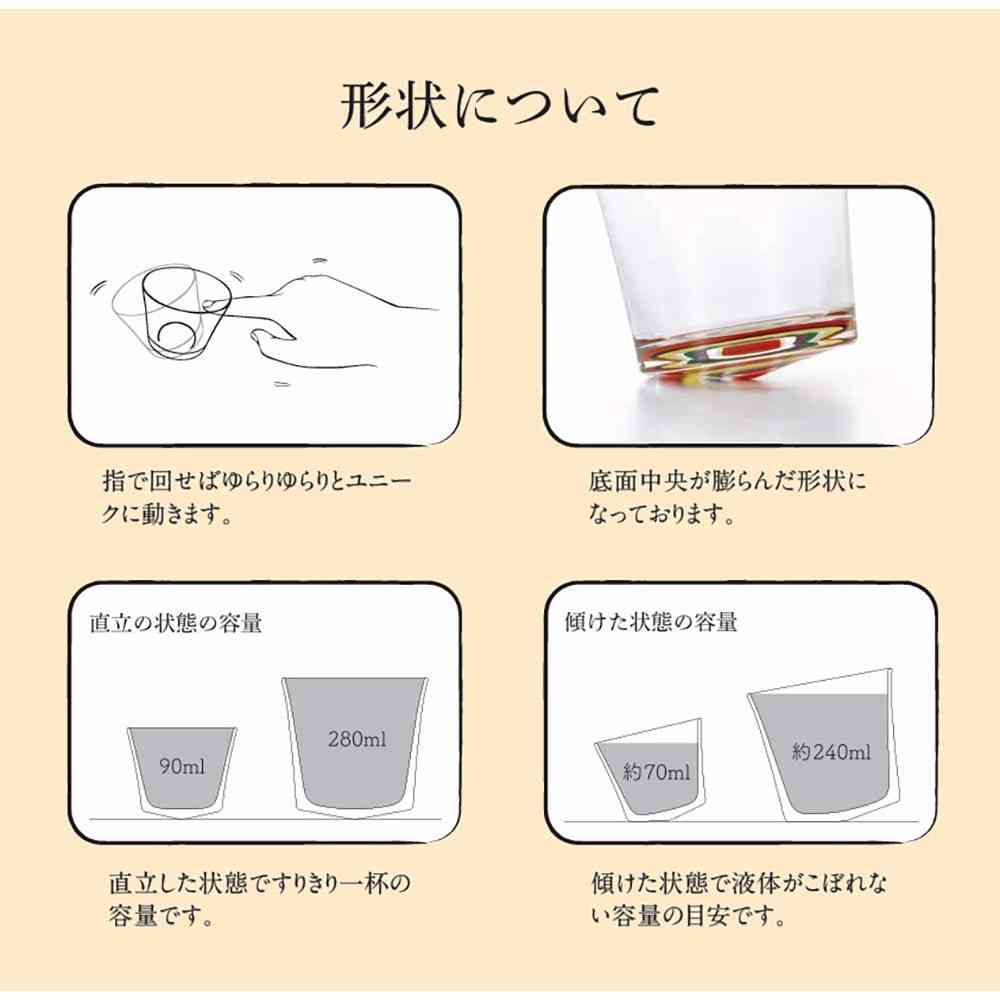 形状について

指で回せばゆらりゆらりとユニークに動きます。

底面中央が膨らんだ形状になっております。

直立の状態の容量

90ml

280ml

直立した状態ですりきり一杯の容量です。

傾けた状態の容量

約70ml

約240ml

傾けた状態で液体がこぼれない容量の目安です。