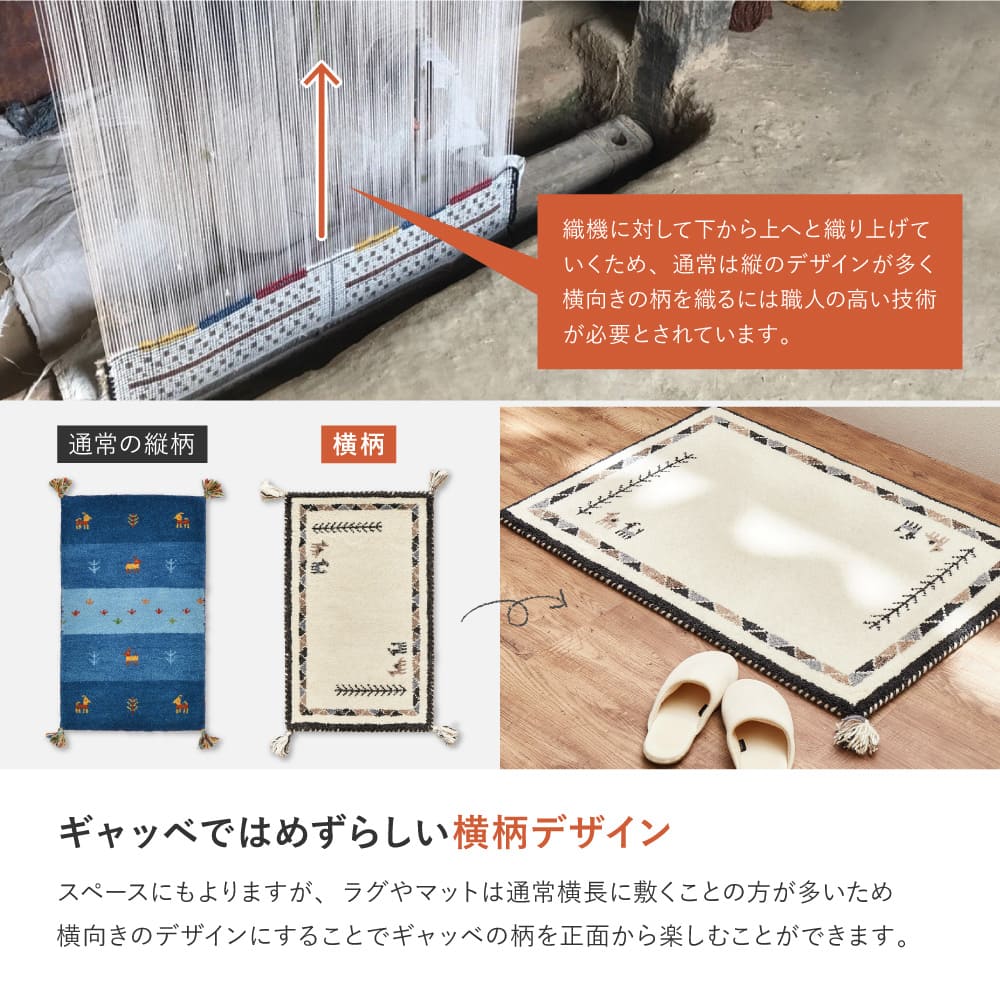 織機に対して下から上へと織り上げていくため、通常は縦のデザインが多く横向きの柄を織るには職人の高い技術が必要とされています。

通常の縦柄

横柄

ギャッベではめずらしい横柄デザイン

スペースにもよりますが、ラグやマットは通常横長に敷くことの方が多いため横向きのデザインにすることでギャッベの柄を正面から楽しむことができます。