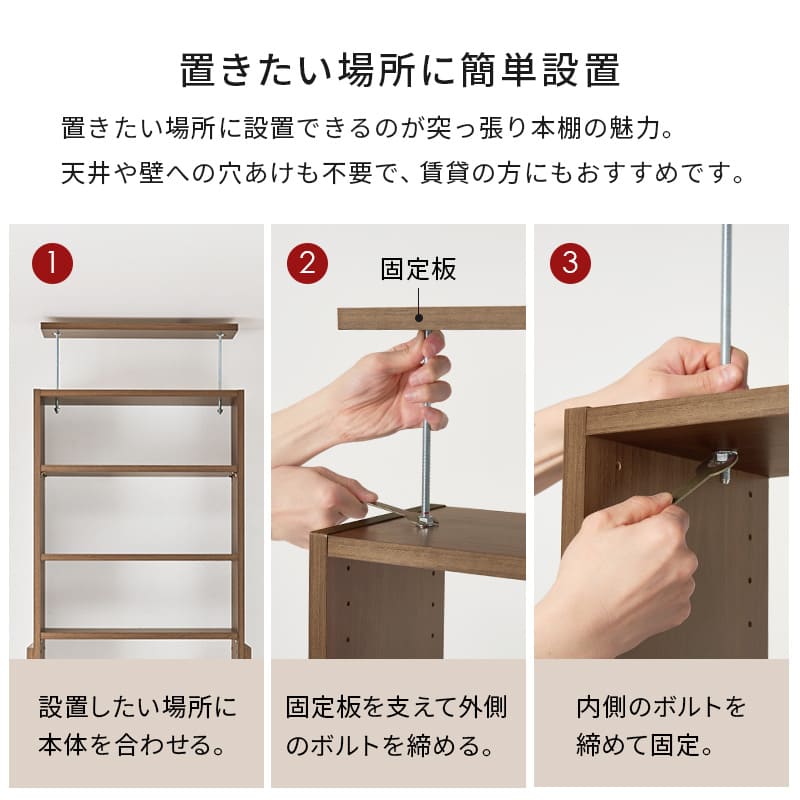 置きたい場所に簡単設置

置きたい場所に設置できるのが突っ張り本棚の魅力。
天井や壁への穴あけも不要で、賃貸の方にもおすすめです。

1

設置したい場所に本体を合わせる。

2

固定板

固定板を支えて外側のボルトを締める。

3

内側のボルトを締めて固定。