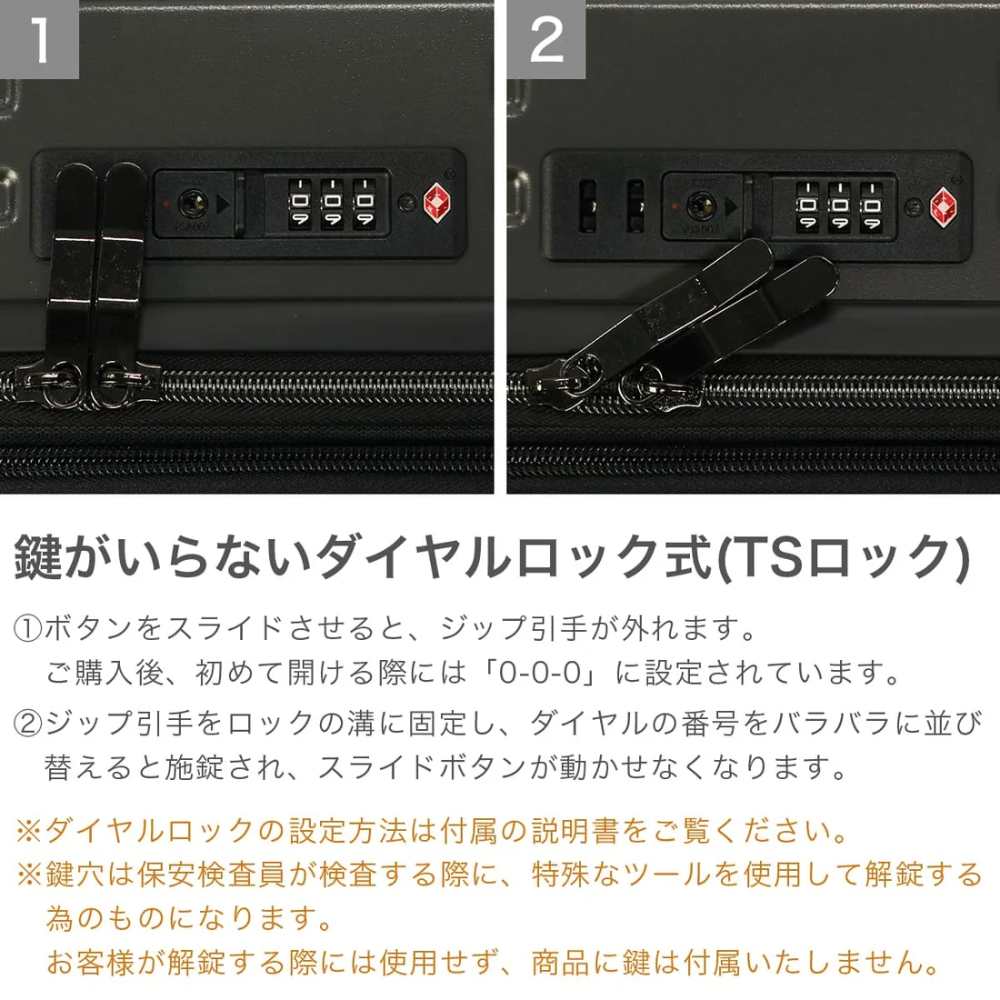 1

2

鍵がいらないダイヤルロック式(TSロック)

①ボタンをスライドさせると、ジップ引手が外れます。
ご購入後、初めて開ける際には「0-0-0」に設定されています。

②ジップ引手をロックの溝に固定し、ダイヤルの番号をバラバラに並び替えると施錠され、スライドボタンが動かせなくなります。

※ダイヤルロックの設定方法は付属の説明書をご覧ください。
※鍵穴は保安検査員が検査する際に、特殊なツールを使用して解錠する為のものになります。
お客様が解錠する際には使用せず、商品に鍵は付属いたしません。