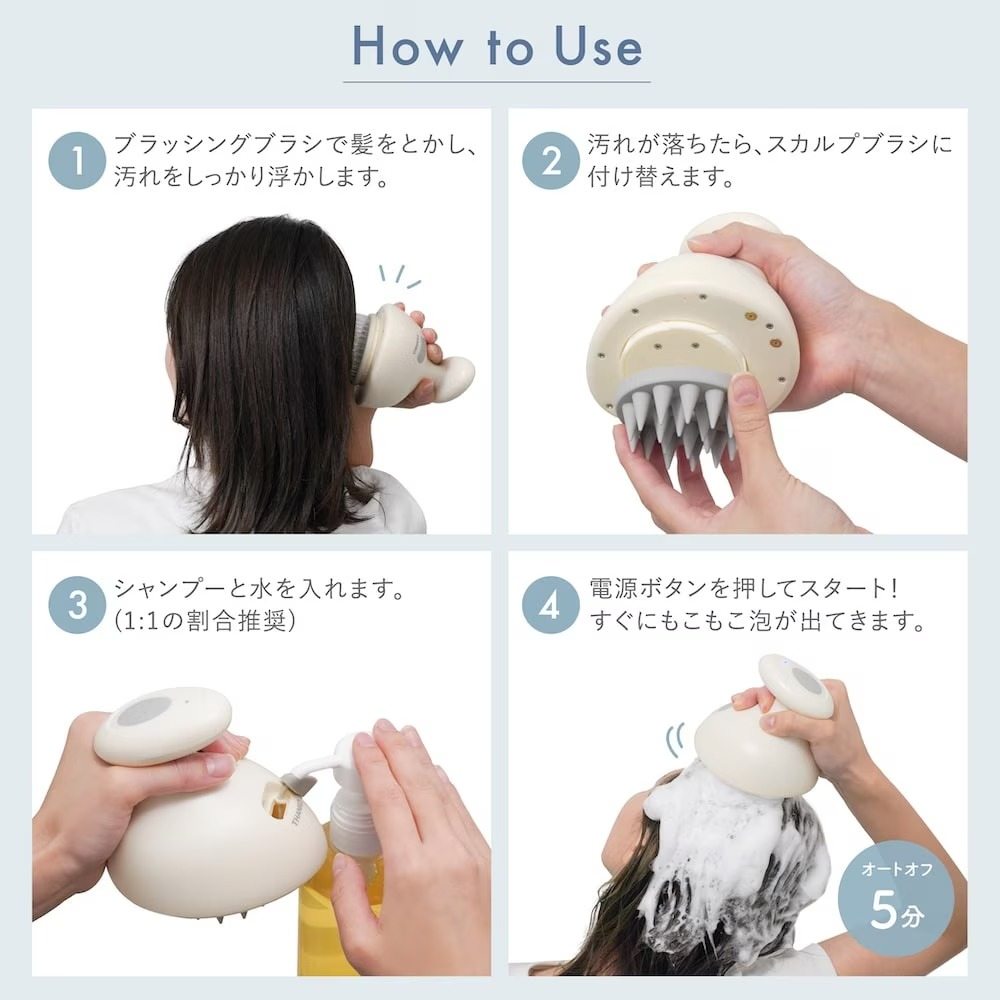 How to Use

1 ブラッシングブラシで髪をとかし、汚れをしっかり浮かします。

2 汚れが落ちたら、スカルプブラシに付け替えます。

3 シャンプーと水を入れます。(1:1の割合推奨)

4 電源ボタンを押してスタート！すぐにもこもこ泡が出てきます。

オートオフ 5分