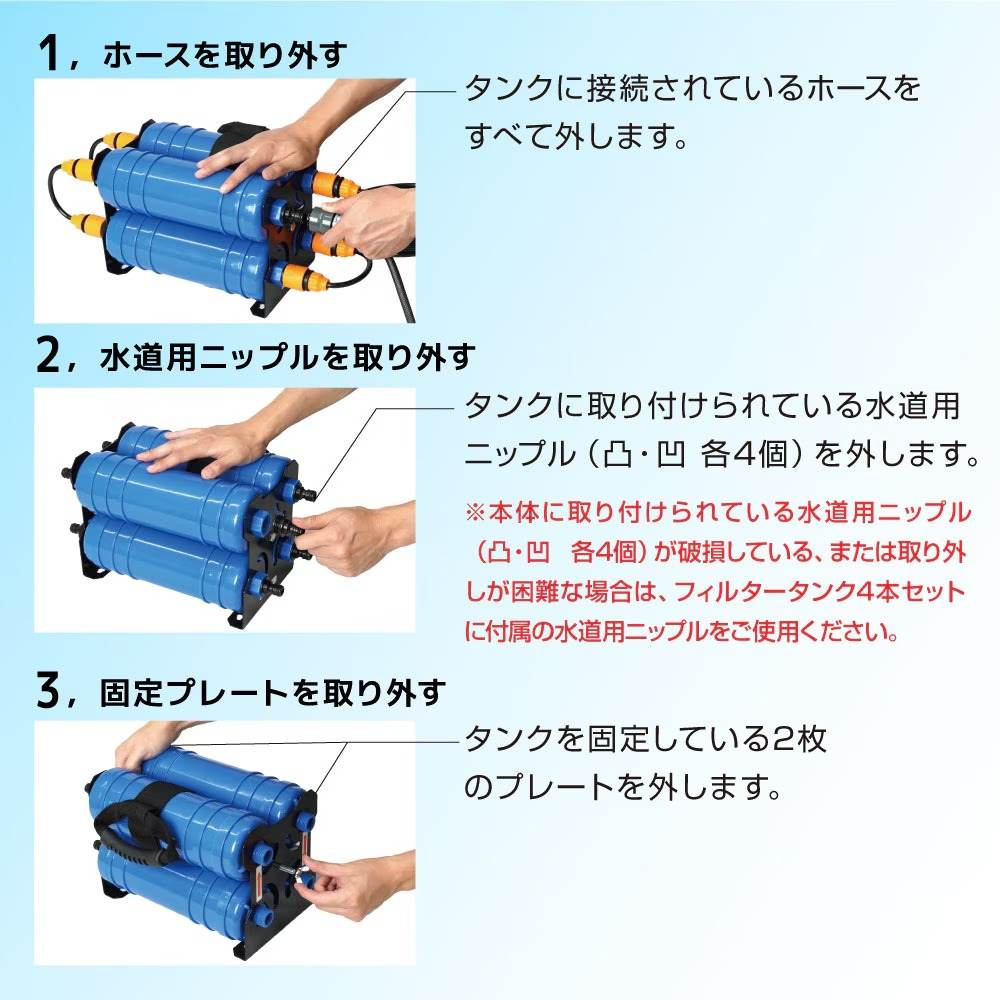 1，ホースを取り外す

タンクに接続されているホースをすべて外します。

2，水道用ニップルを取り外す

タンクに取り付けられている水道用ニップル（凸・凹 各4個）を外します。

※本体に取り付けられている水道用ニップル（凸・凹　各4個）が破損している、または取り外しが困難な場合は、フィルタータンク4本セットに付属の水道用ニップルをご使用ください。

3，固定プレートを取り外す

タンクを固定している2枚のプレートを外します。