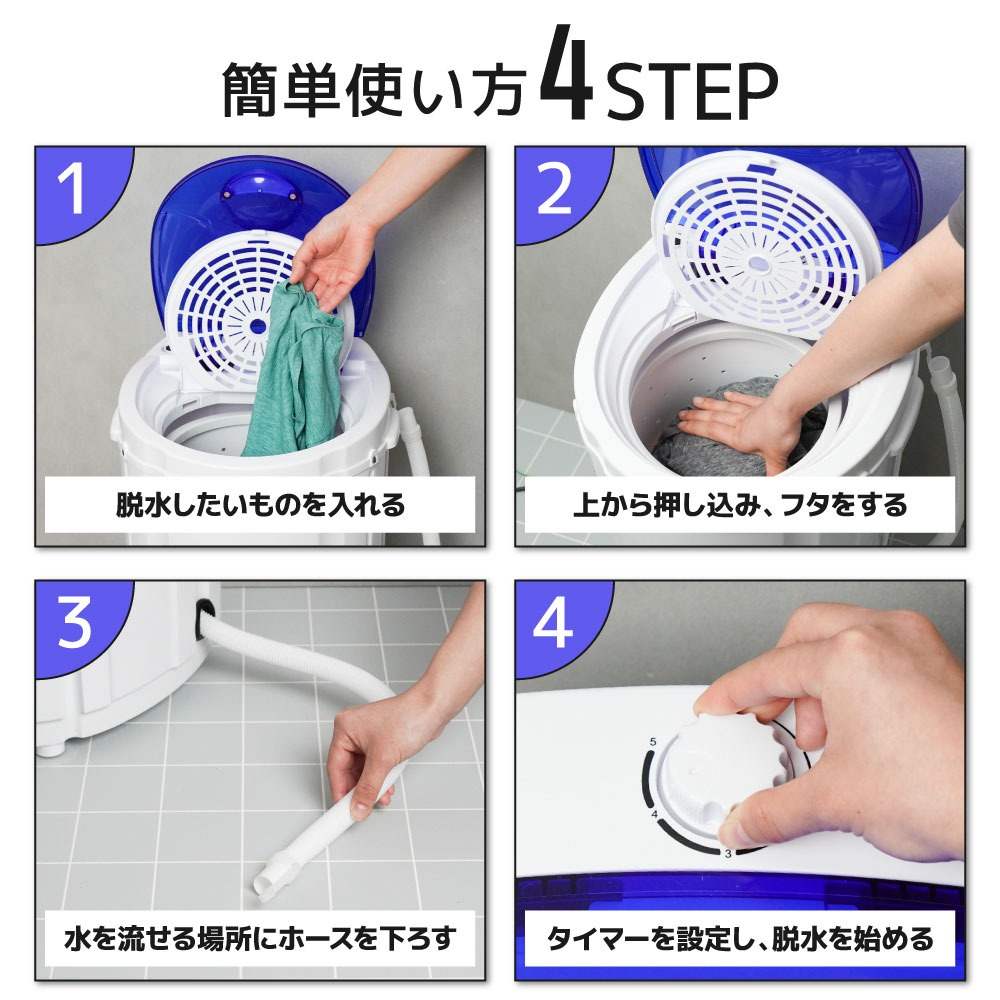 簡単使い方4STEP

1
脱水したいものを入れる

2
上から押し込み、フタをする

3
水を流せる場所にホースを下ろす

4
5
4
3
タイマーを設定し、脱水を始める