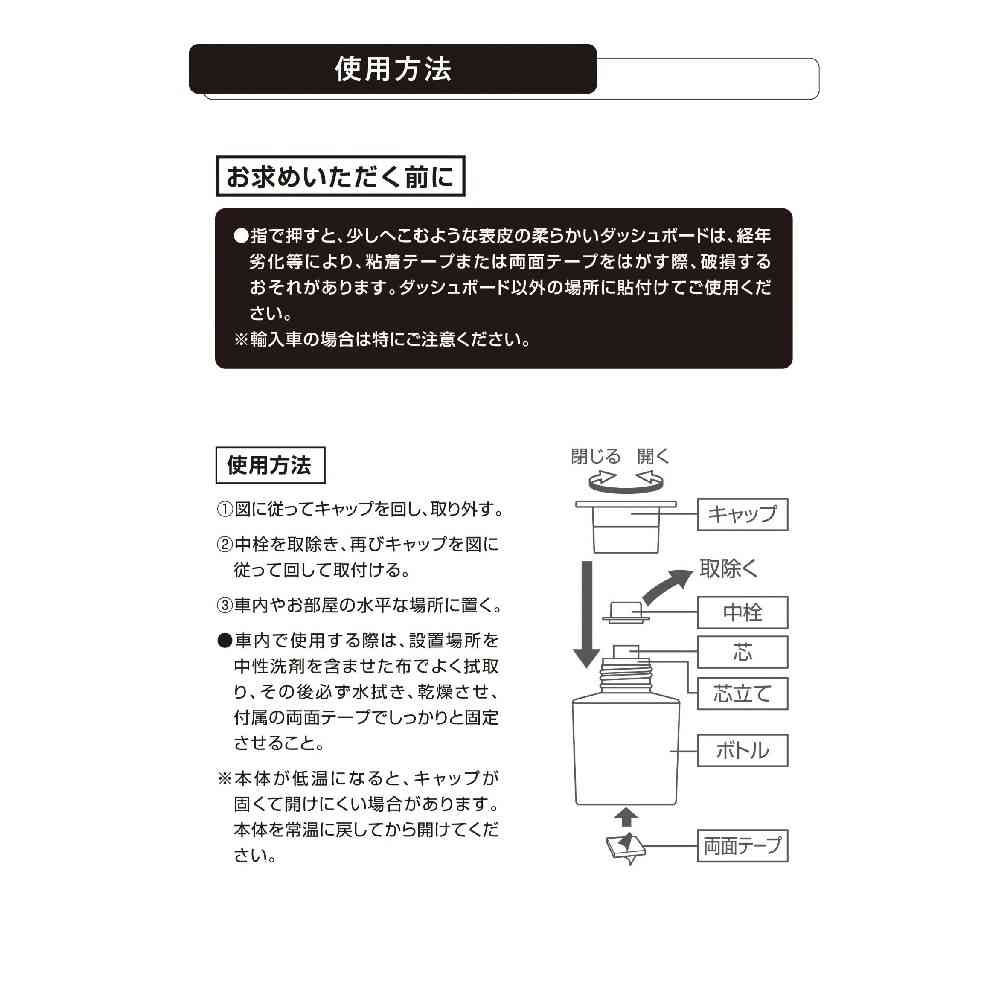 使用方法

お求めいただく前に

●指で押すと、少しへこむような表皮の柔らかいダッシュボードは、経年劣化等により、粘着テープまたは両面テープをはがす際、破損するおそれがあります。ダッシュボード以外の場所に貼付けてご使用ください。
※輸入車の場合は特にご注意ください。

使用方法

①図に従ってキャップを回し、取り外す。

②中栓を取除き、再びキャップを図に従って回して取付ける。

③車内やお部屋の水平な場所に置く。

●車内で使用する際は、設置場所を中性洗剤を含ませた布でよく拭取り、その後必ず水拭き、乾燥させ、付属の両面テープでしっかりと固定させること。

※本体が低温になると、キャップが固くて開けにくい場合があります。本体を常温に戻してから開けてください。

閉じる 開く

キャップ

取除く

中栓

芯

芯立て

ボトル

両面テープ