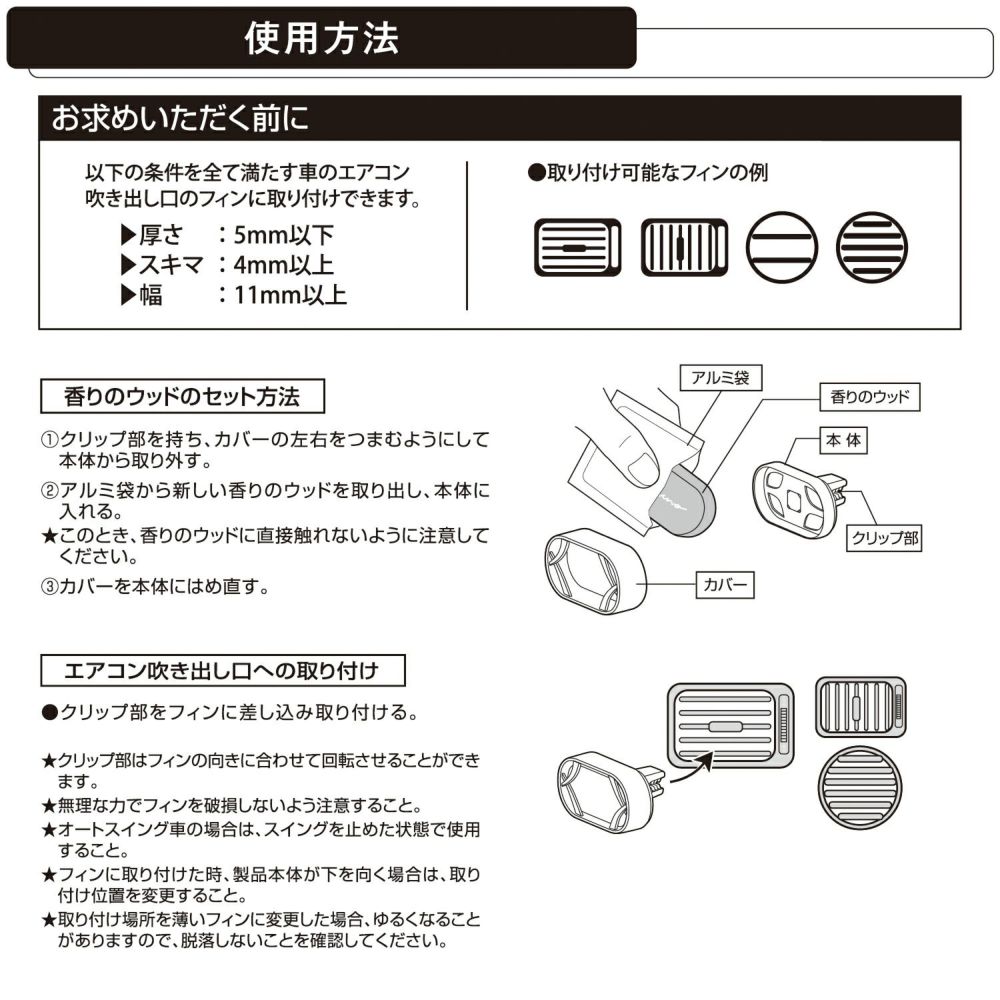 使用方法

お求めいただく前に

以下の条件を全て満たす車のエアコン吹き出し口のフィンに取り付けできます。
▶厚さ　：5mm以下
▶スキマ：4mm以上
▶幅　　：11mm以上

●取り付け可能なフィンの例

香りのウッドのセット方法

①クリップ部を持ち、カバーの左右をつまむようにして本体から取り外す。
②アルミ袋から新しい香りのウッドを取り出し、本体に入れる。
★このとき、香りのウッドに直接触れないように注意してください。
③カバーを本体にはめ直す。

アルミ袋
香りのウッド
本 体
クリップ部
カバー

エアコン吹き出し口への取り付け

●クリップ部をフィンに差し込み取り付ける。

★クリップ部はフィンの向きに合わせて回転させることができます。
★無理な力でフィンを破損しないよう注意すること。
★オートスイング車の場合は、スイングを止めた状態で使用すること。
★フィンに取り付けた時、製品本体が下を向く場合は、取り付け位置を変更すること。
★取り付け場所を薄いフィンに変更した場合、ゆるくなることがありますので、脱落しないことを確認してください。