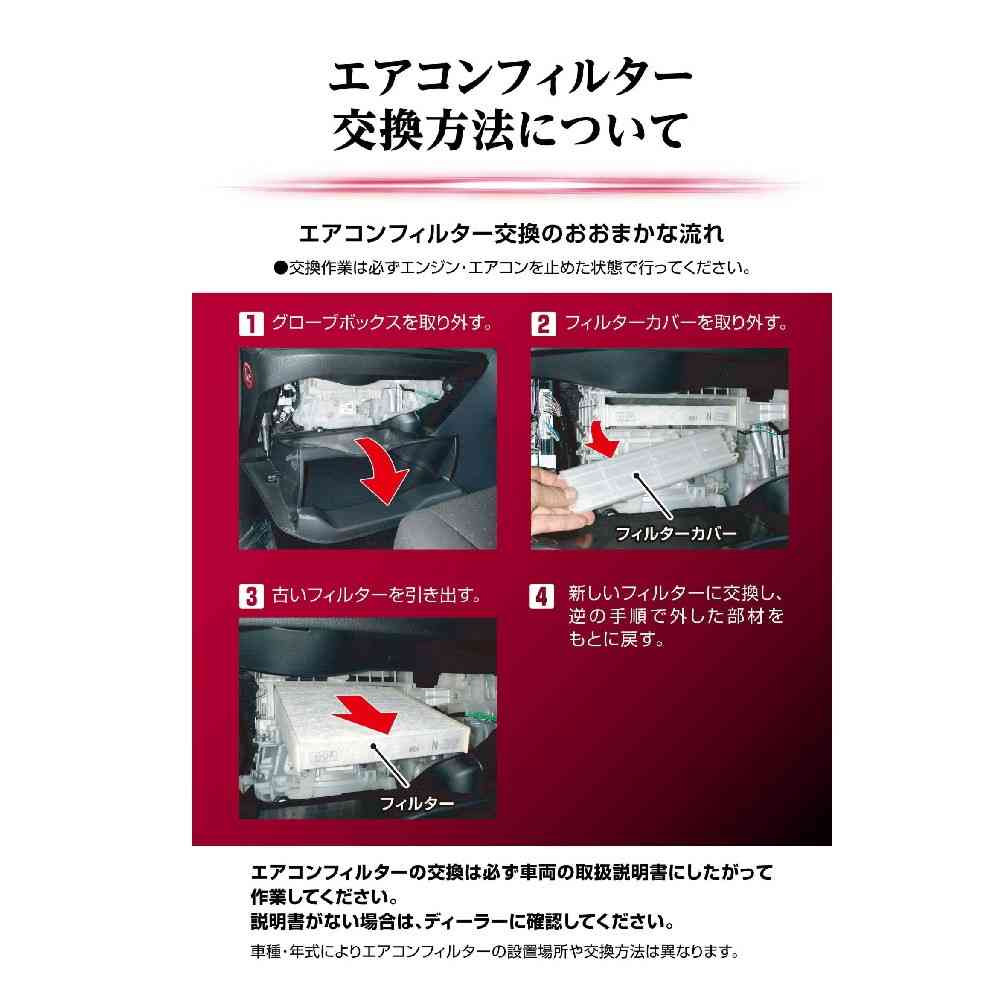 エアコンフィルター
交換方法について

エアコンフィルター交換のおおまかな流れ
●交換作業は必ずエンジン・エアコンを止めた状態で行ってください。

1 グローブボックスを取り外す。

2 フィルターカバーを取り外す。

フィルターカバー

3 古いフィルターを引き出す。

フィルター

4 新しいフィルターに交換し、逆の手順で外した部材をもとに戻す。

エアコンフィルターの交換は必ず車両の取扱説明書にしたがって作業してください。
説明書がない場合は、ディーラーに確認してください。
車種・年式によりエアコンフィルターの設置場所や交換方法は異なります。