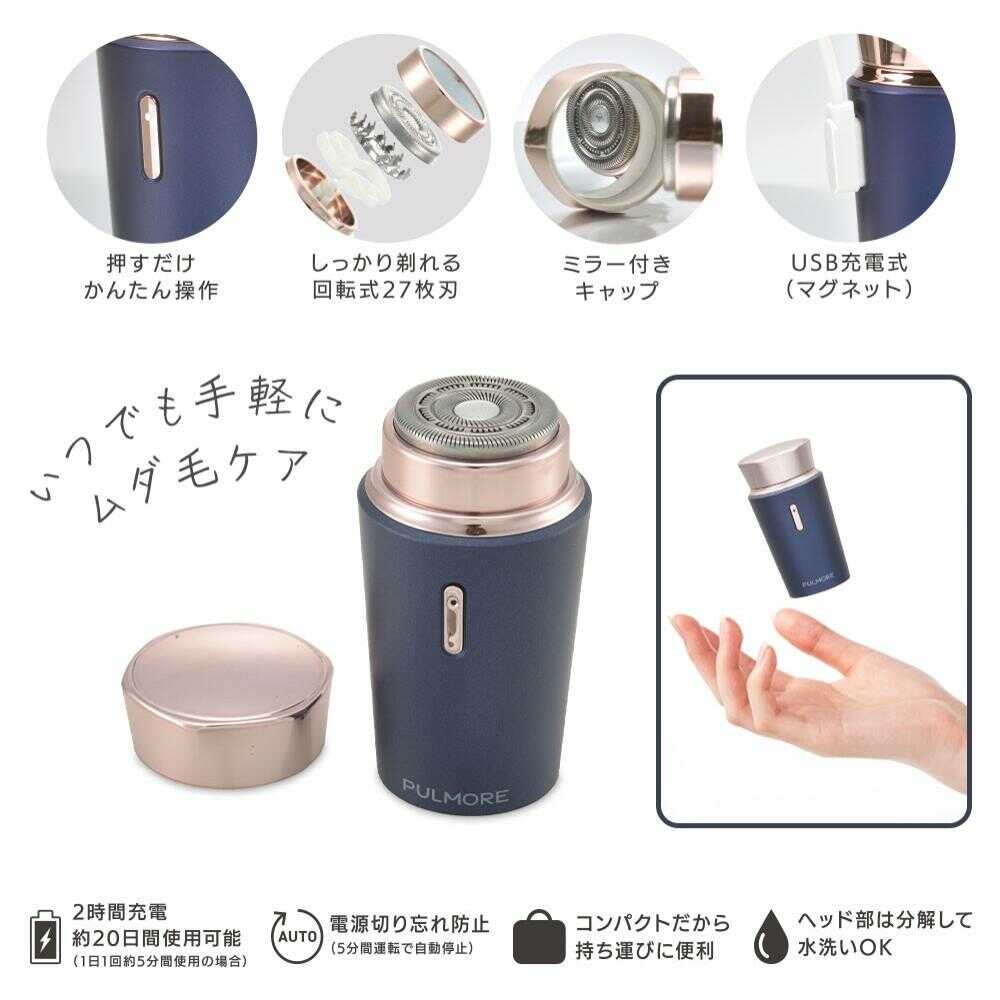 押すだけ
かんたん操作

しっかり剃れる
回転式27枚刃

ミラー付き
キャップ

USB充電式
（マグネット）

いつでも手軽に
ムダ毛ケア

PULMORE

PULMORE

2時間充電
約20日間使用可能
（1日1回約5分間使用の場合）

AUTO

電源切り忘れ防止
（5分間運転で自動停止）

コンパクトだから
持ち運びに便利

ヘッド部は分解して
水洗いOK